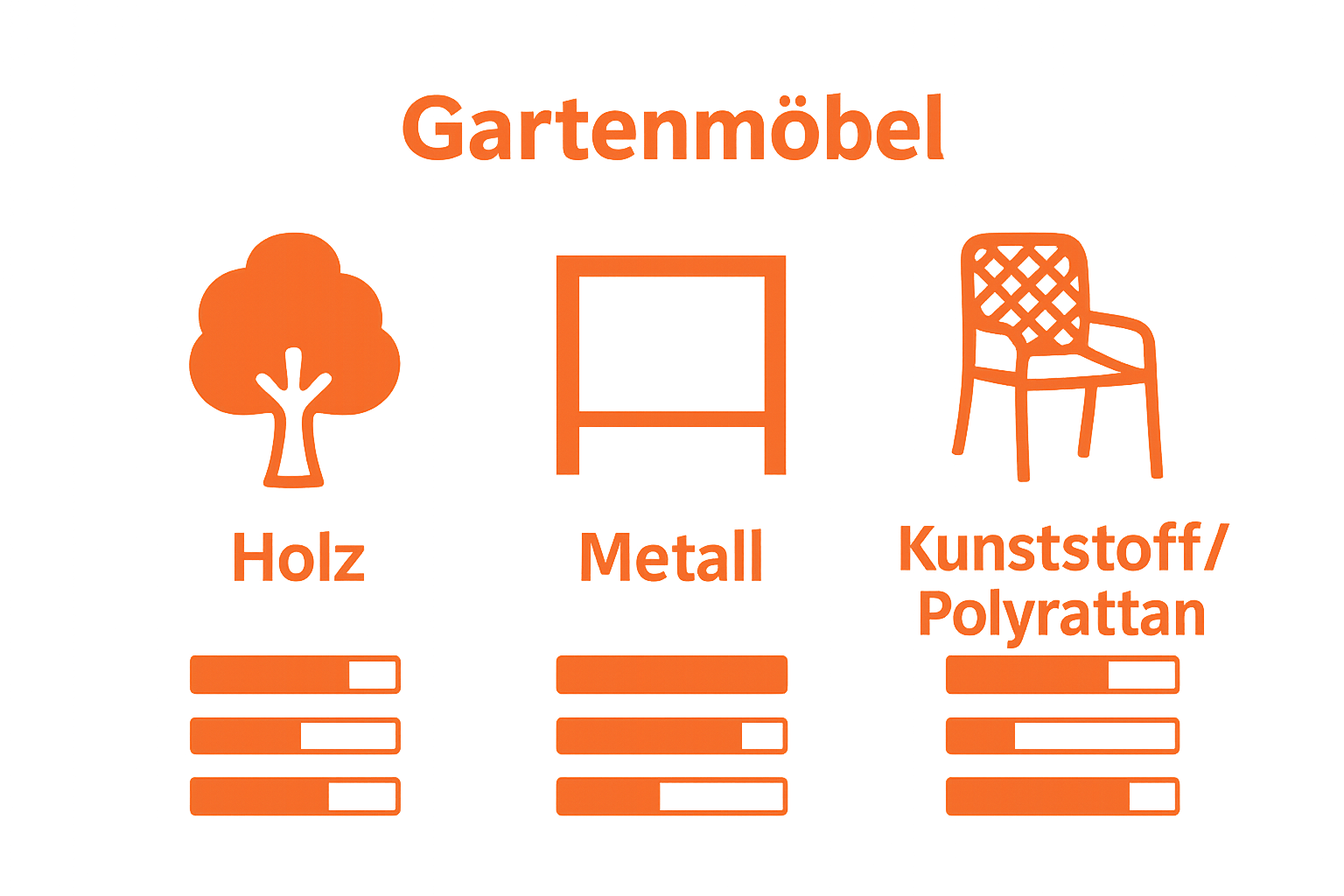 Gartenmöbel

Holz

Metall

Kunststoff/
Polyrattan