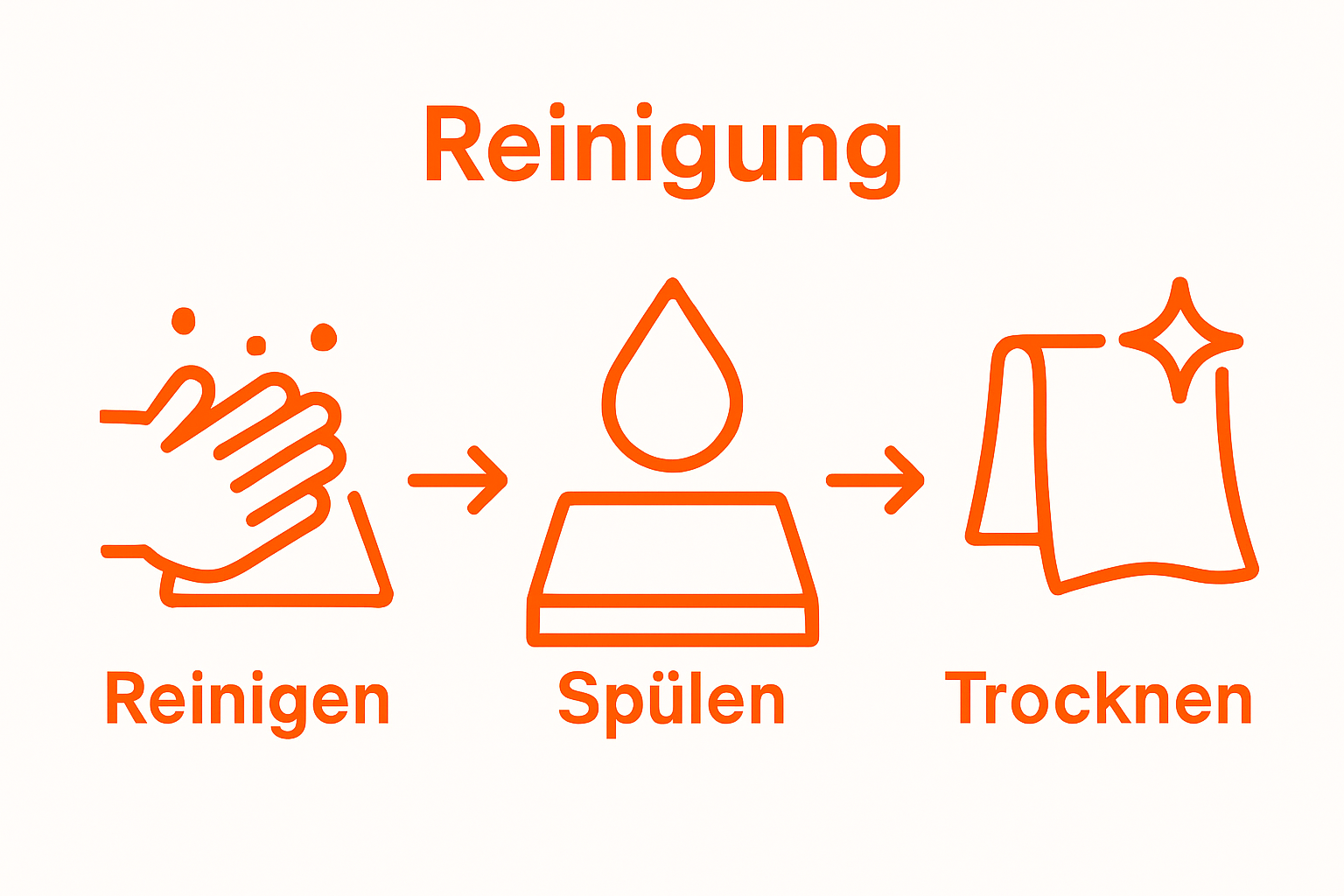 Reinigung

Reinigen

Spülen

Trocknen