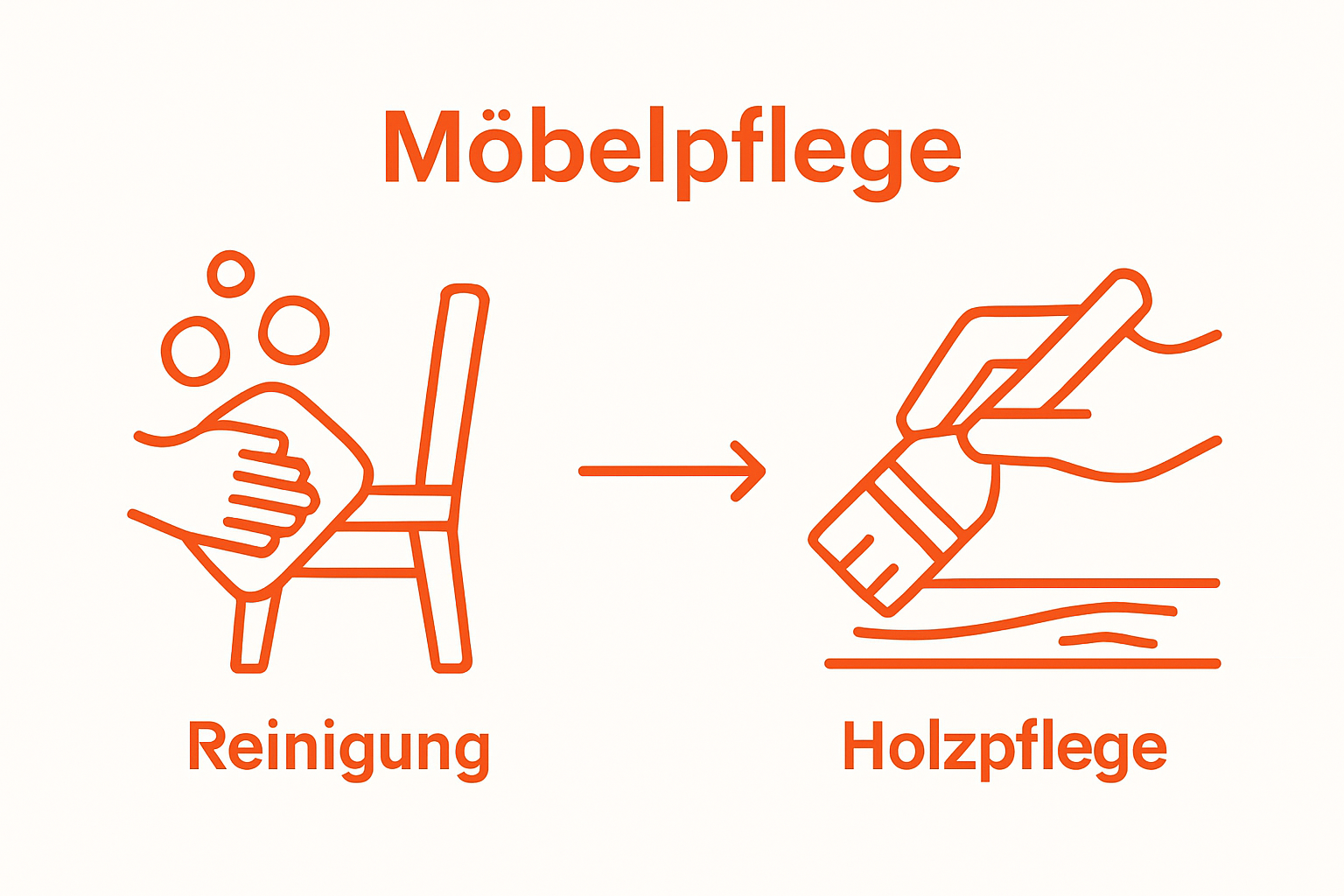 Möbelpflege

Reinigung

Holzpflege