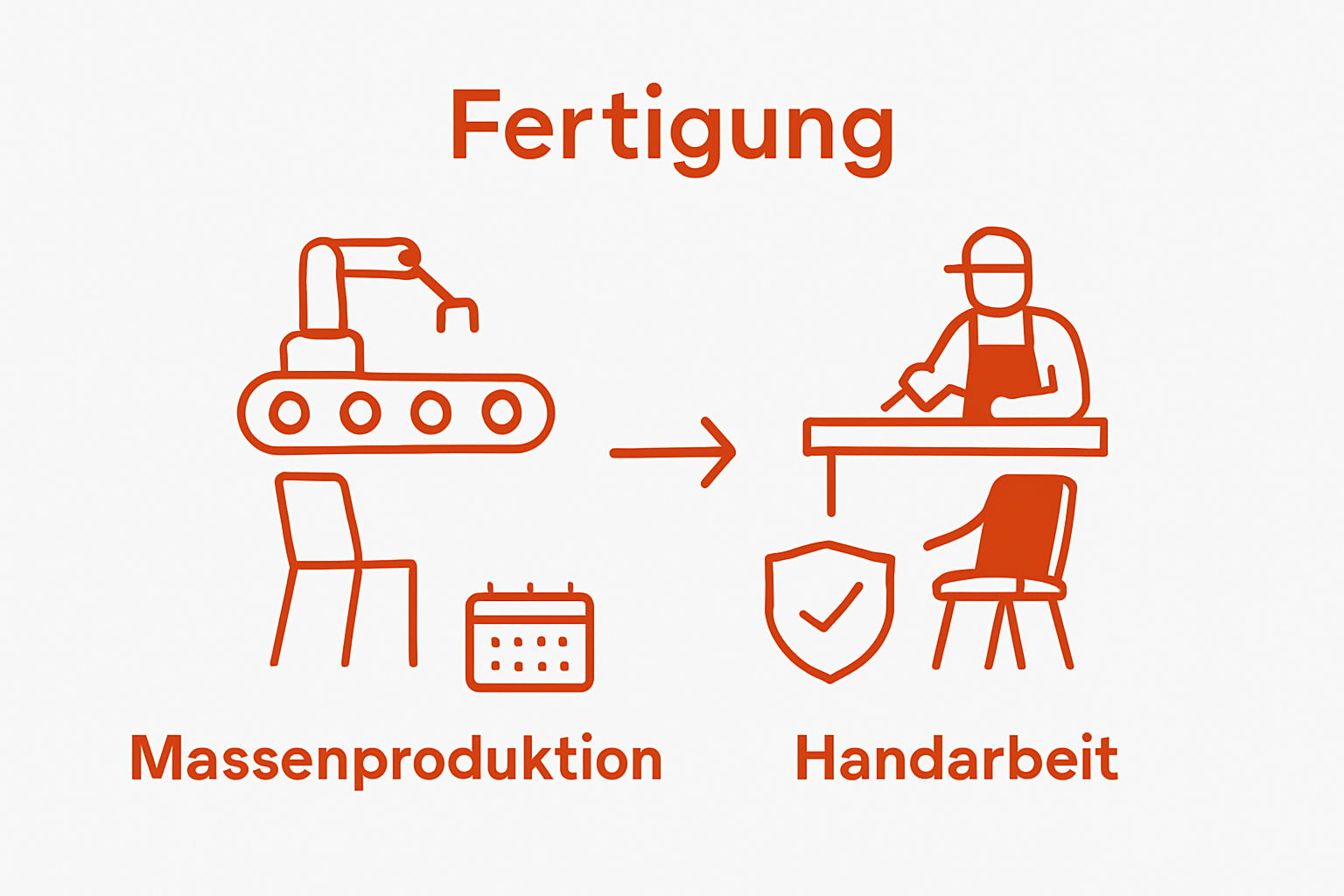 Fertigung

Massenproduktion

Handarbeit