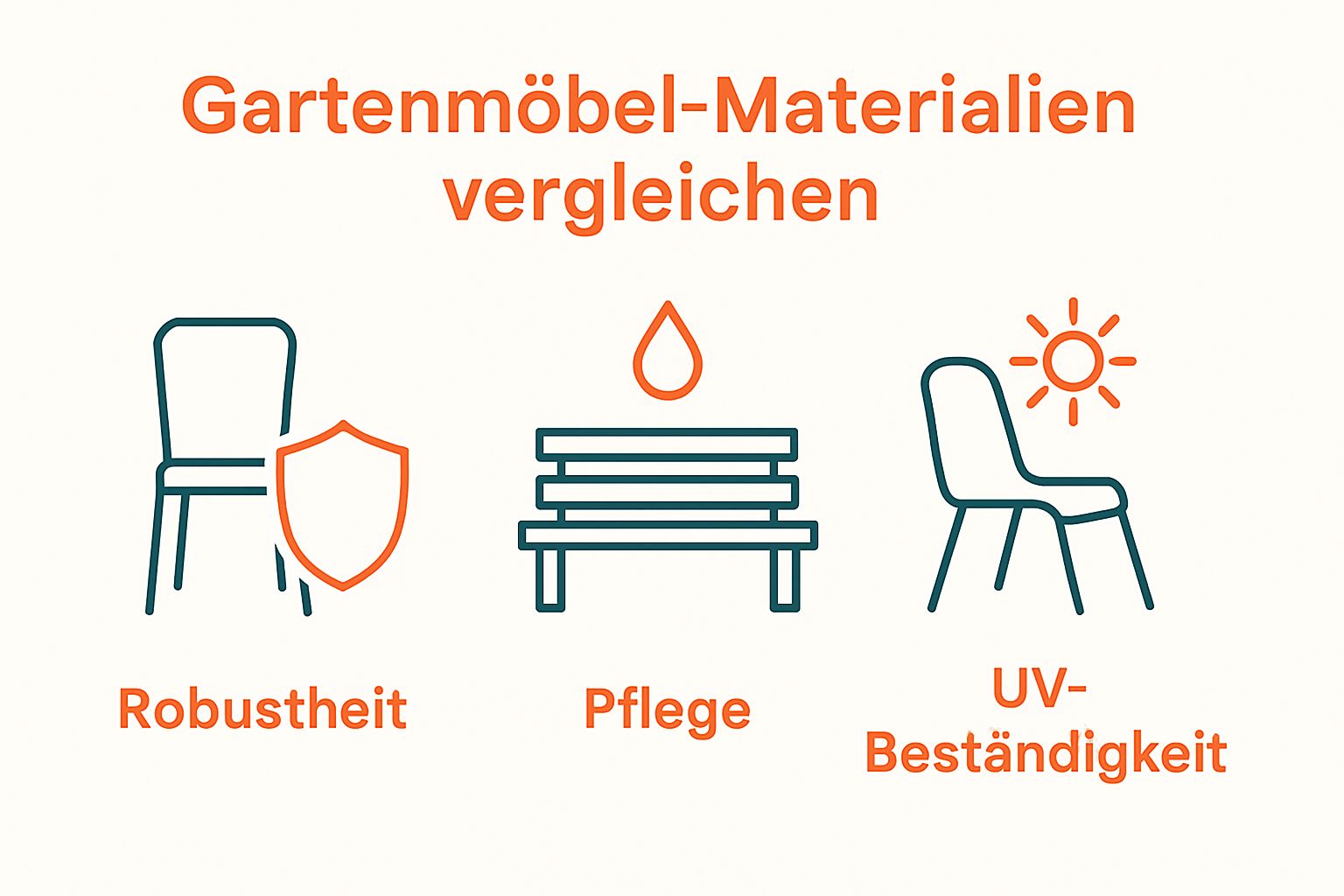 Gartenmöbel-Materialien vergleichen

Robustheit

Pflege

UV-Beständigkeit