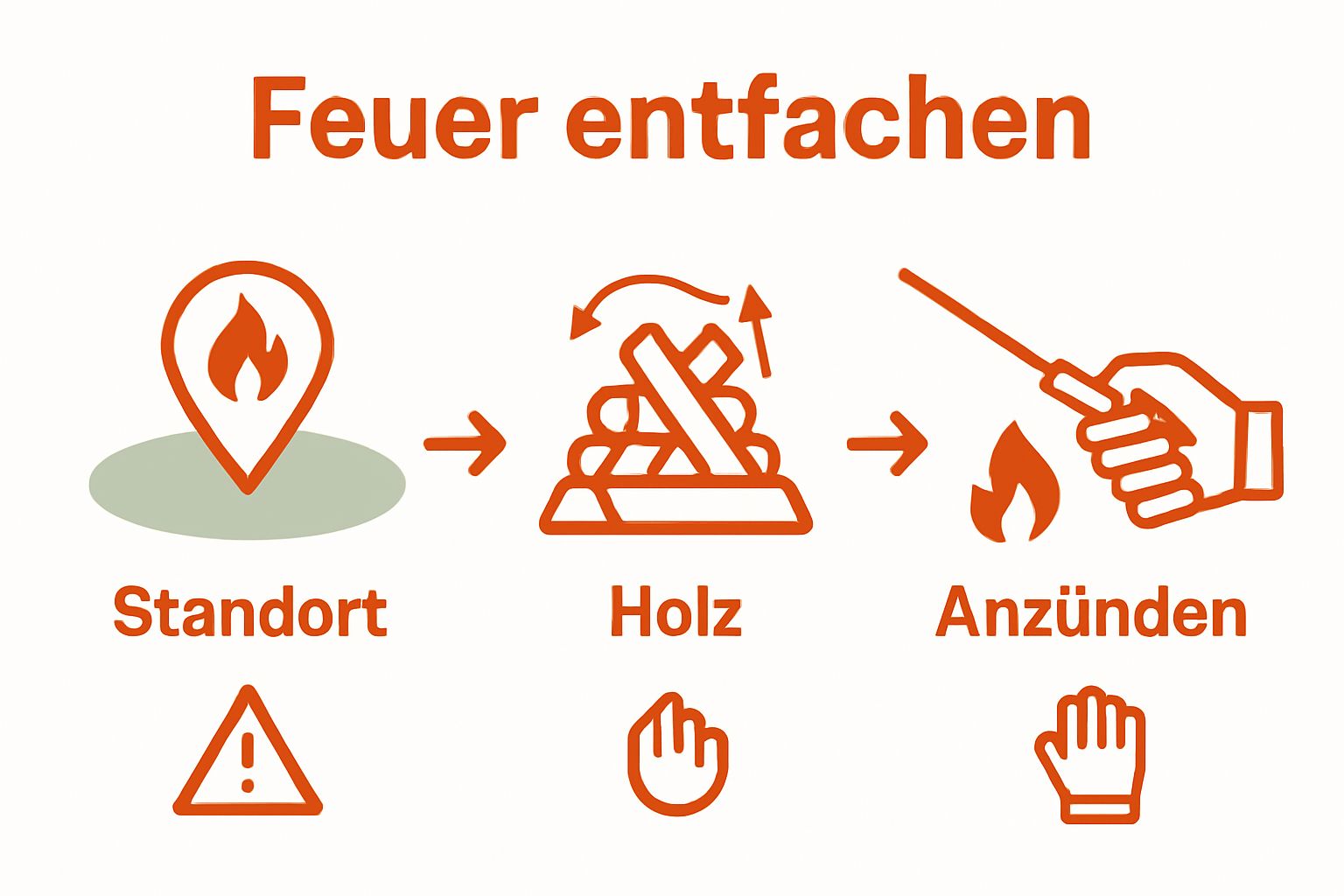 Feuer entfachen

Standort

Holz

Anzünden