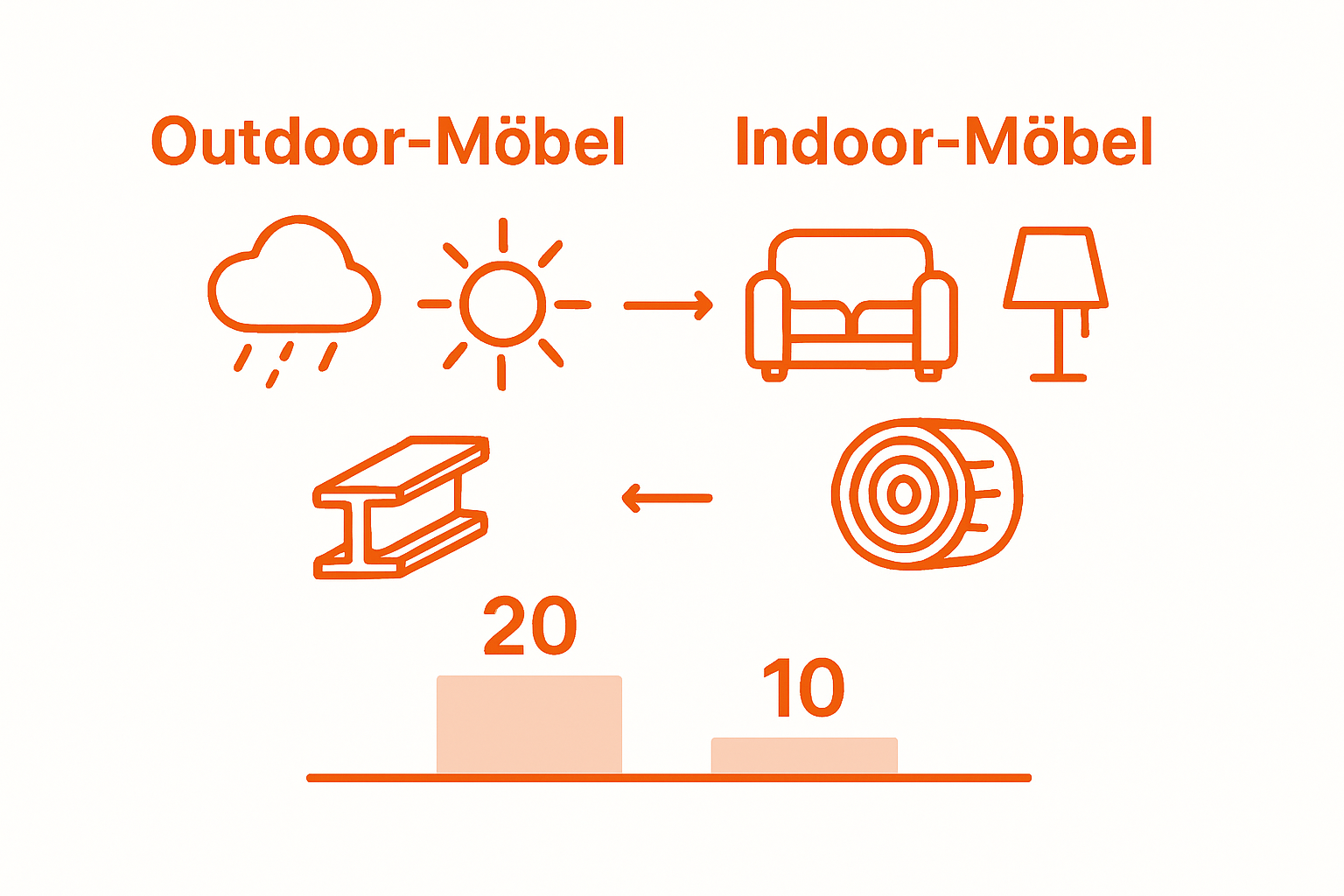 Outdoor-Möbel Indoor-Möbel

20

10