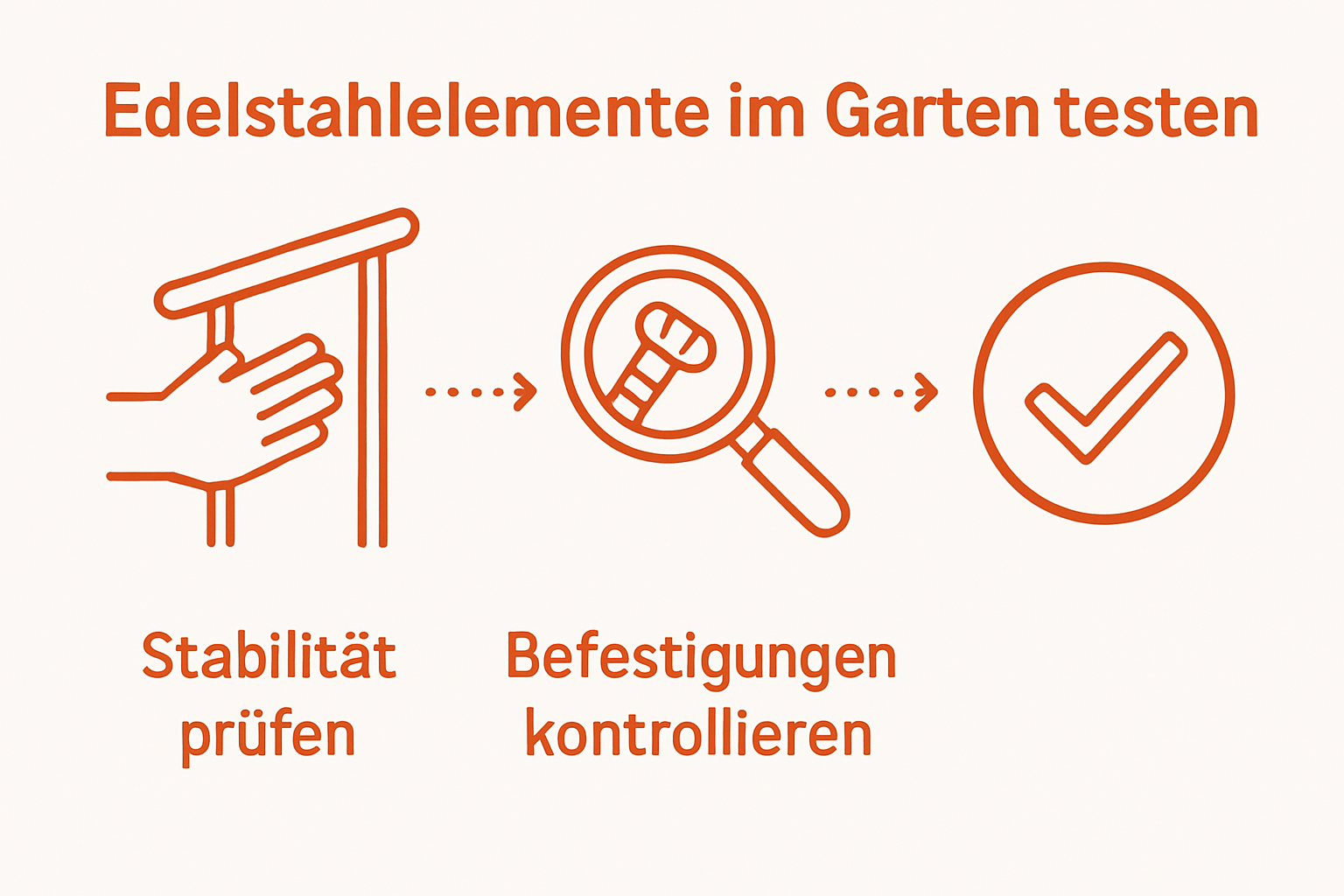 Edelstahlelemente im Garten testen

Stabilität prüfen

Befestigungen kontrollieren