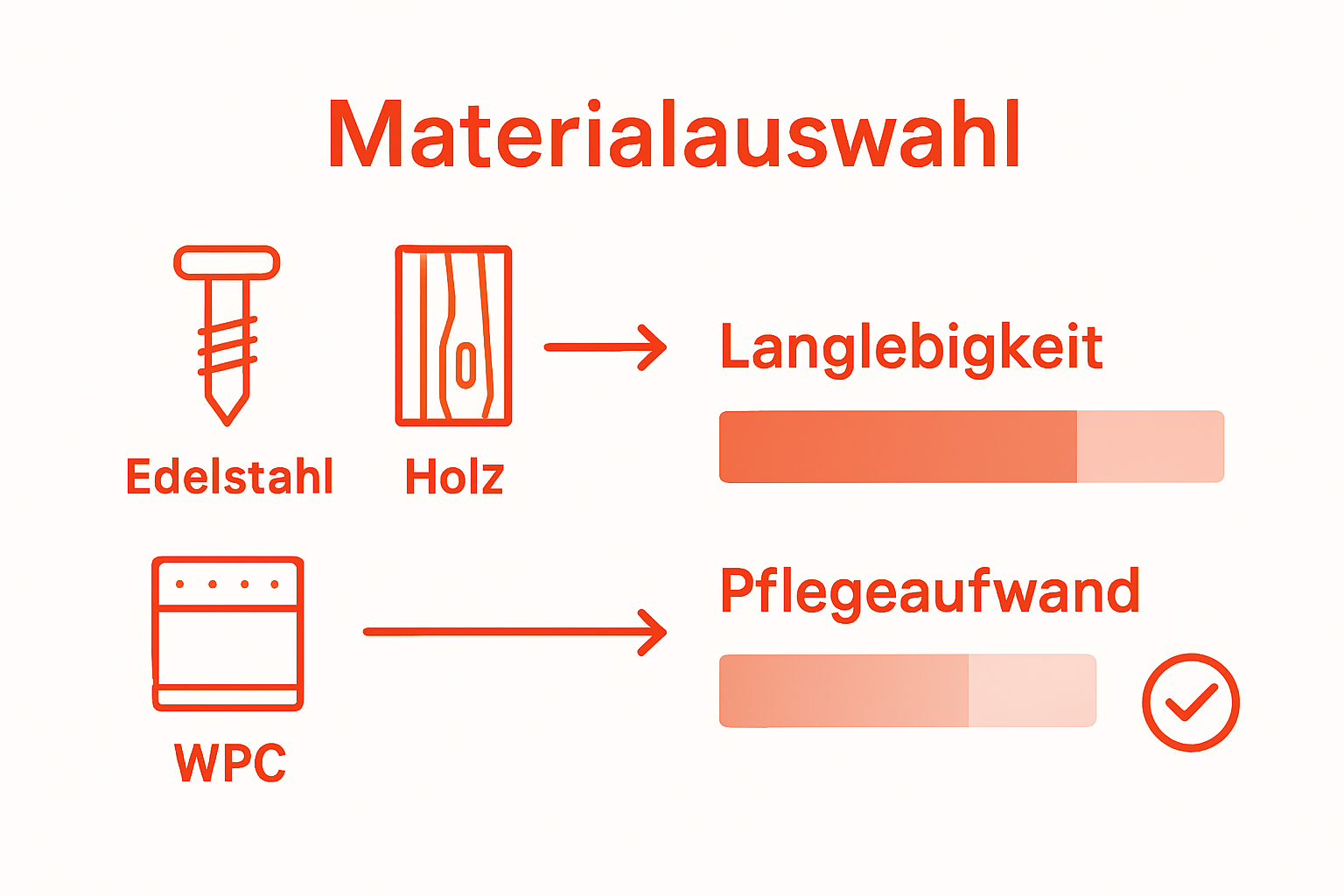 Materialauswahl

Edelstahl

Holz

Langlebigkeit

WPC

Pflegeaufwand