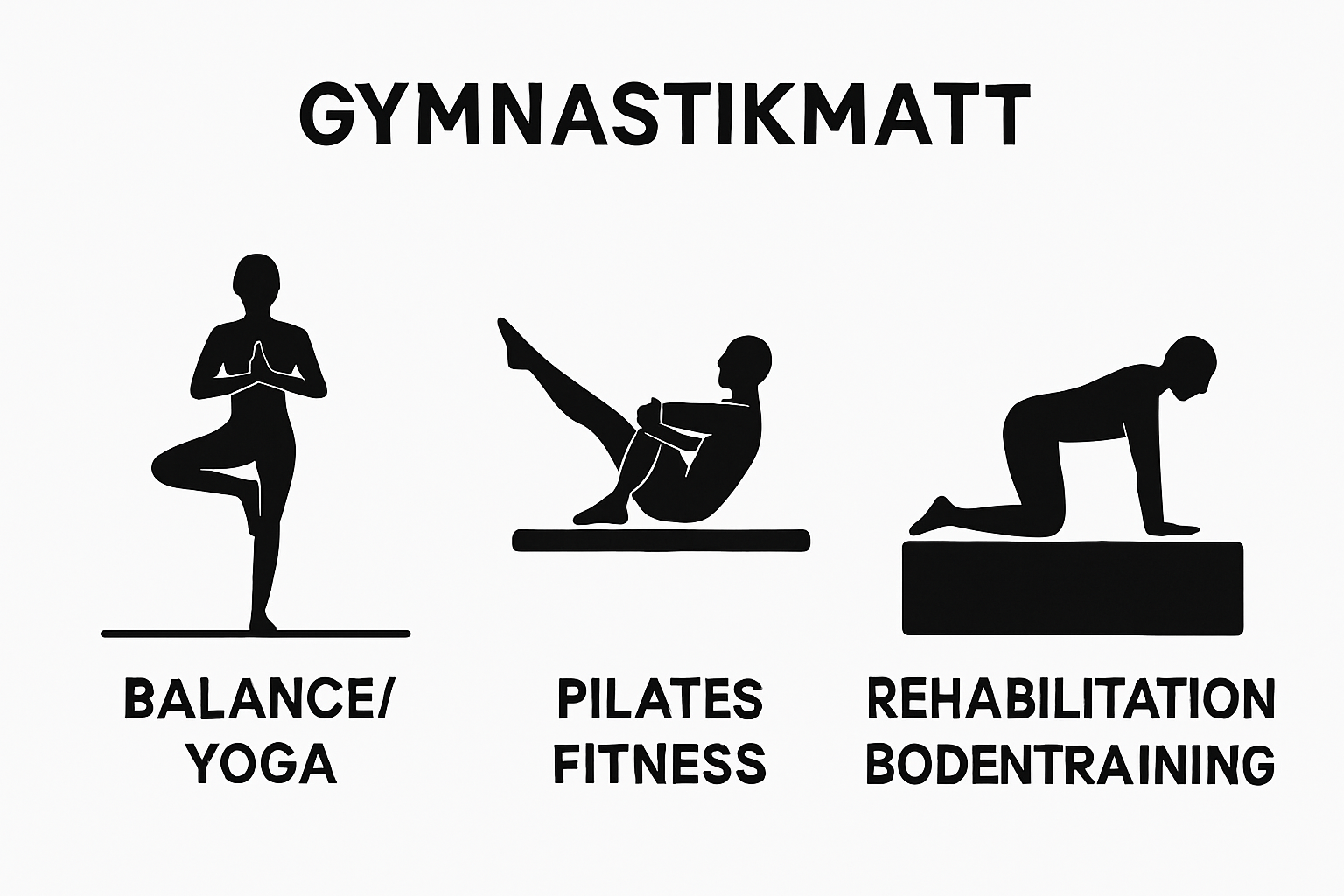 GYMNASTIKMATT

BALANCE/ YOGA

PILATES FITNESS

REHABILITATION BODENTRAINING