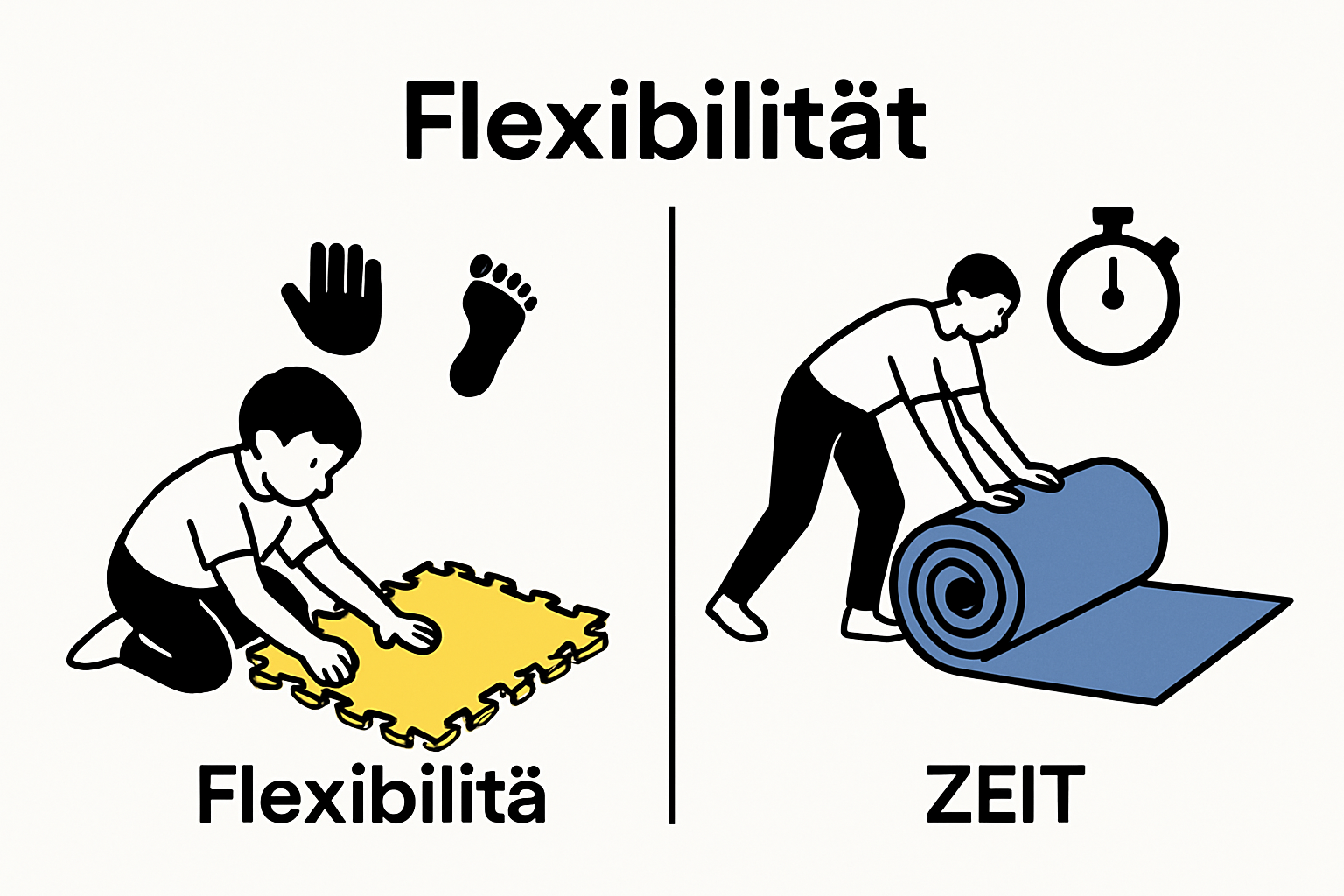 Flexibilität

Flexibilitä

ZEIT