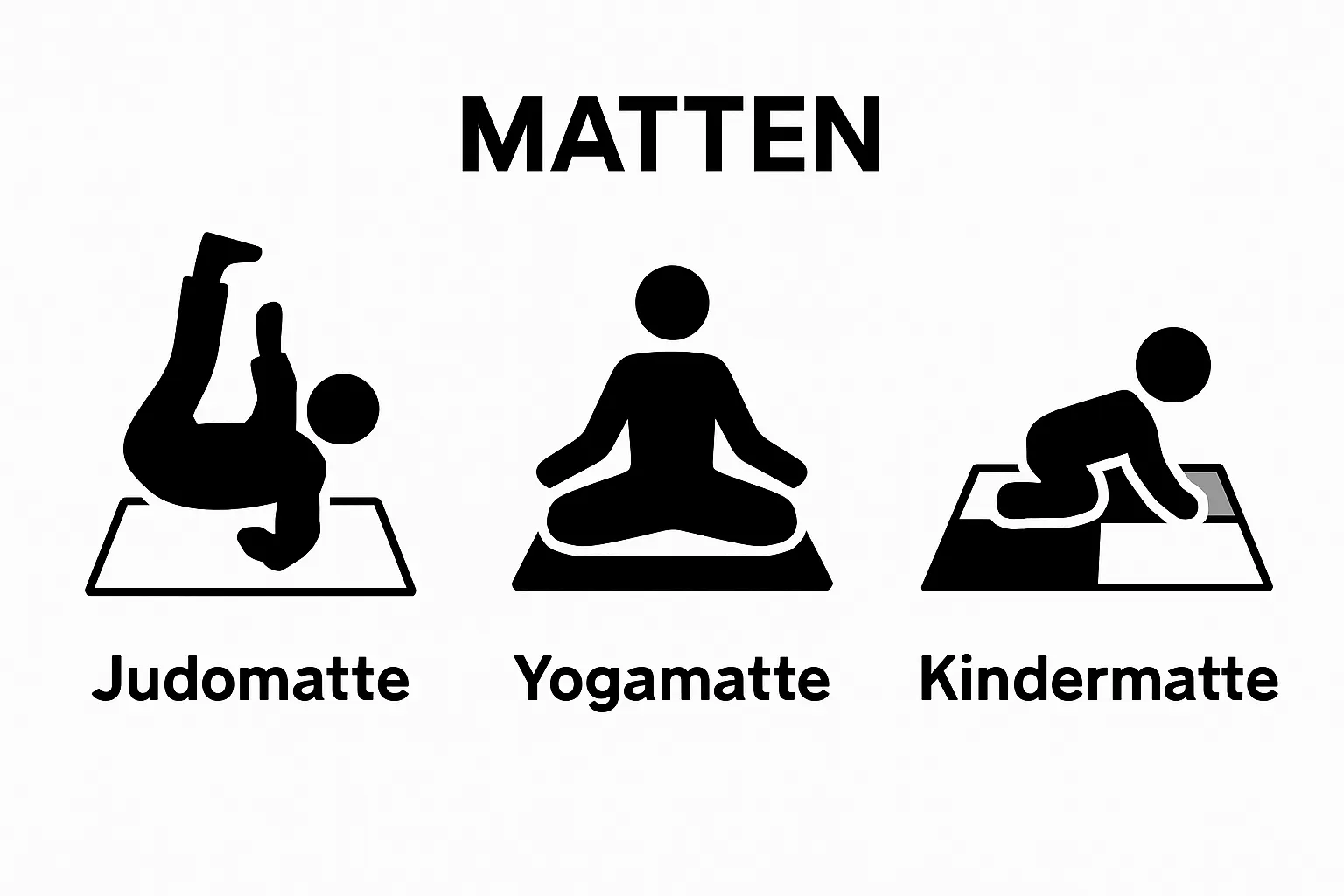 MATTEN

Judomatte

Yogamatte

Kindermatte