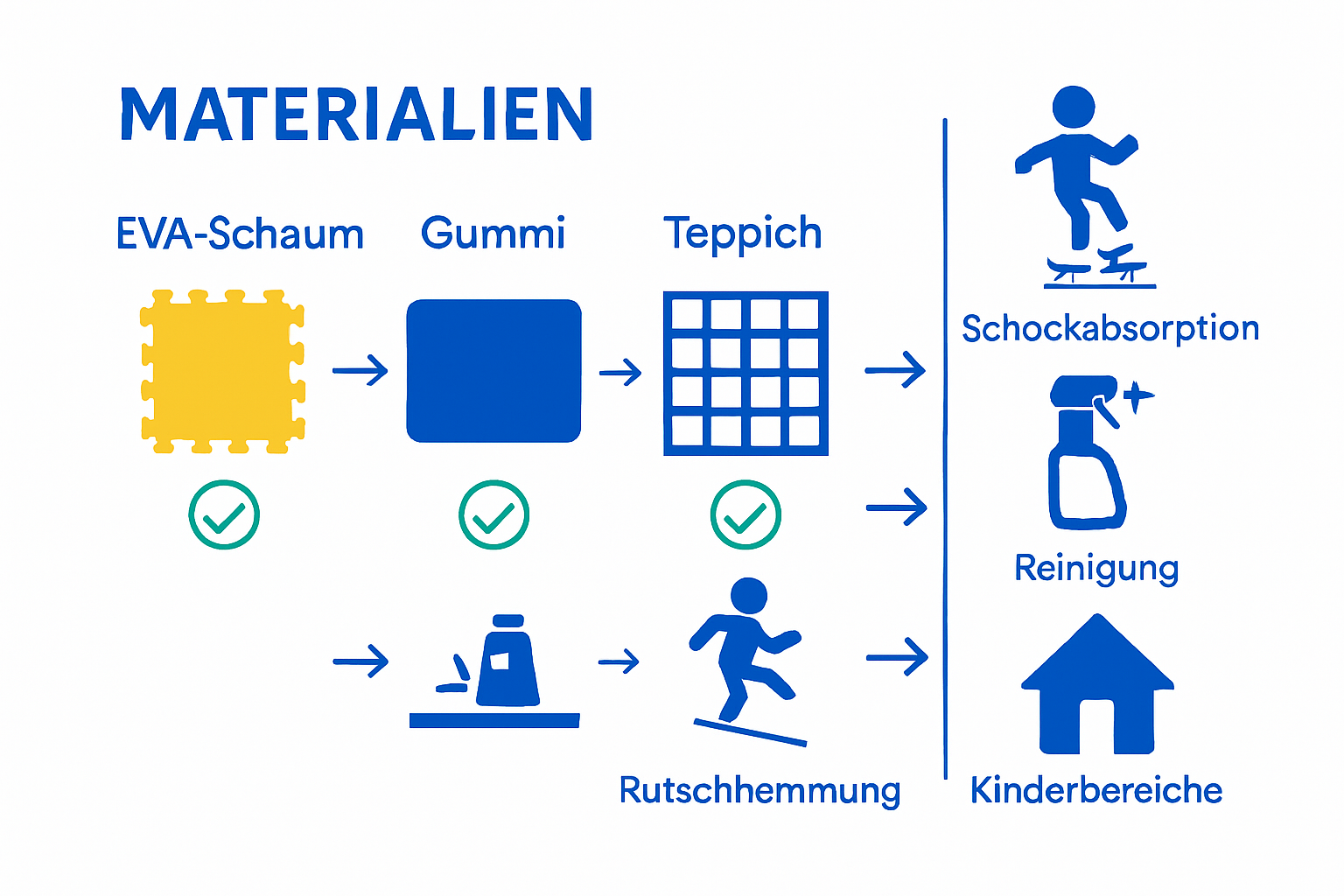 MATERIALIEN

EVA-Schaum Gummi Teppich

Rutschhemmung

Schockabsorption

Reinigung

Kinderbereiche