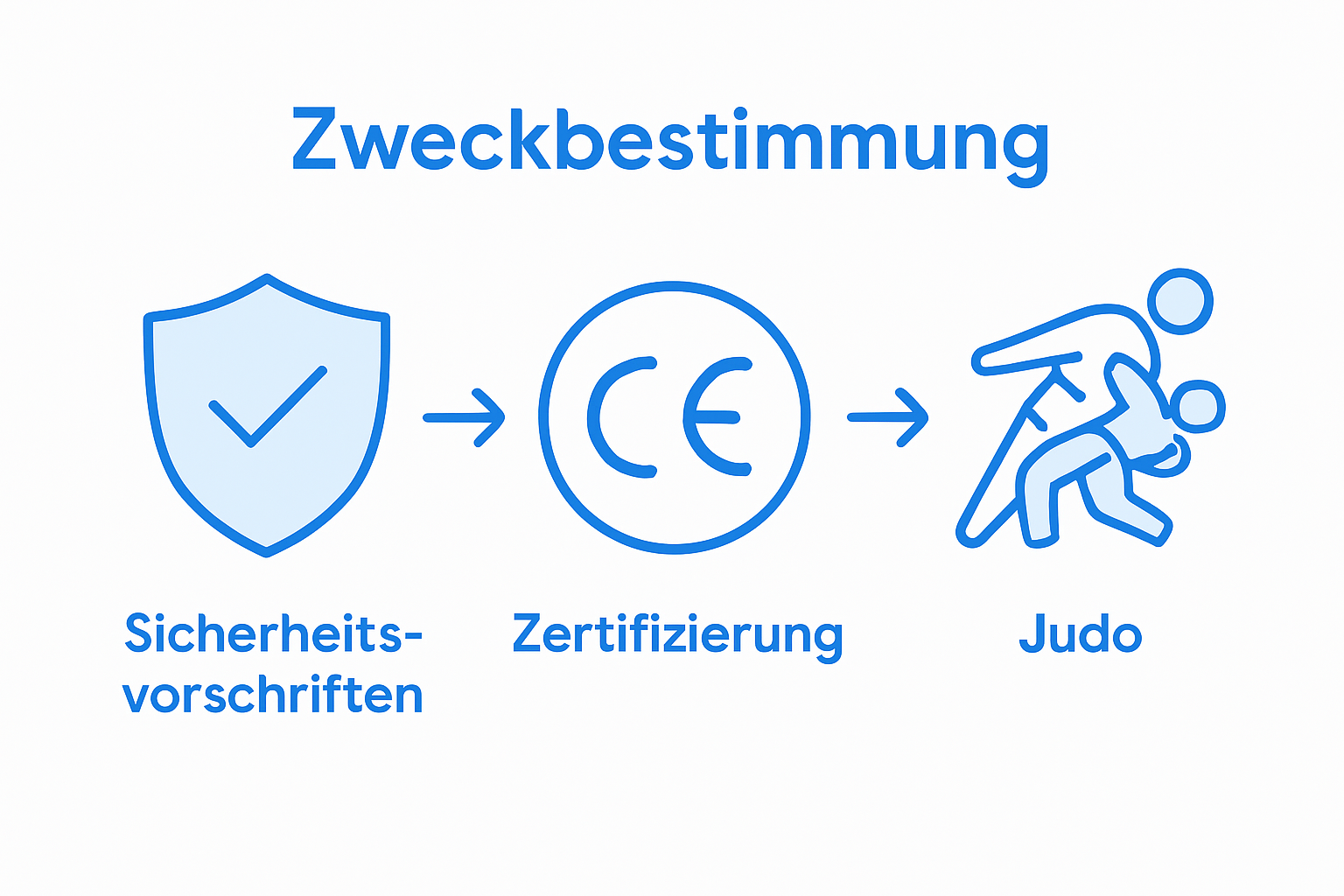 Zweckbestimmung

CE

Sicherheitsvorschriften

Zertifizierung

Judo