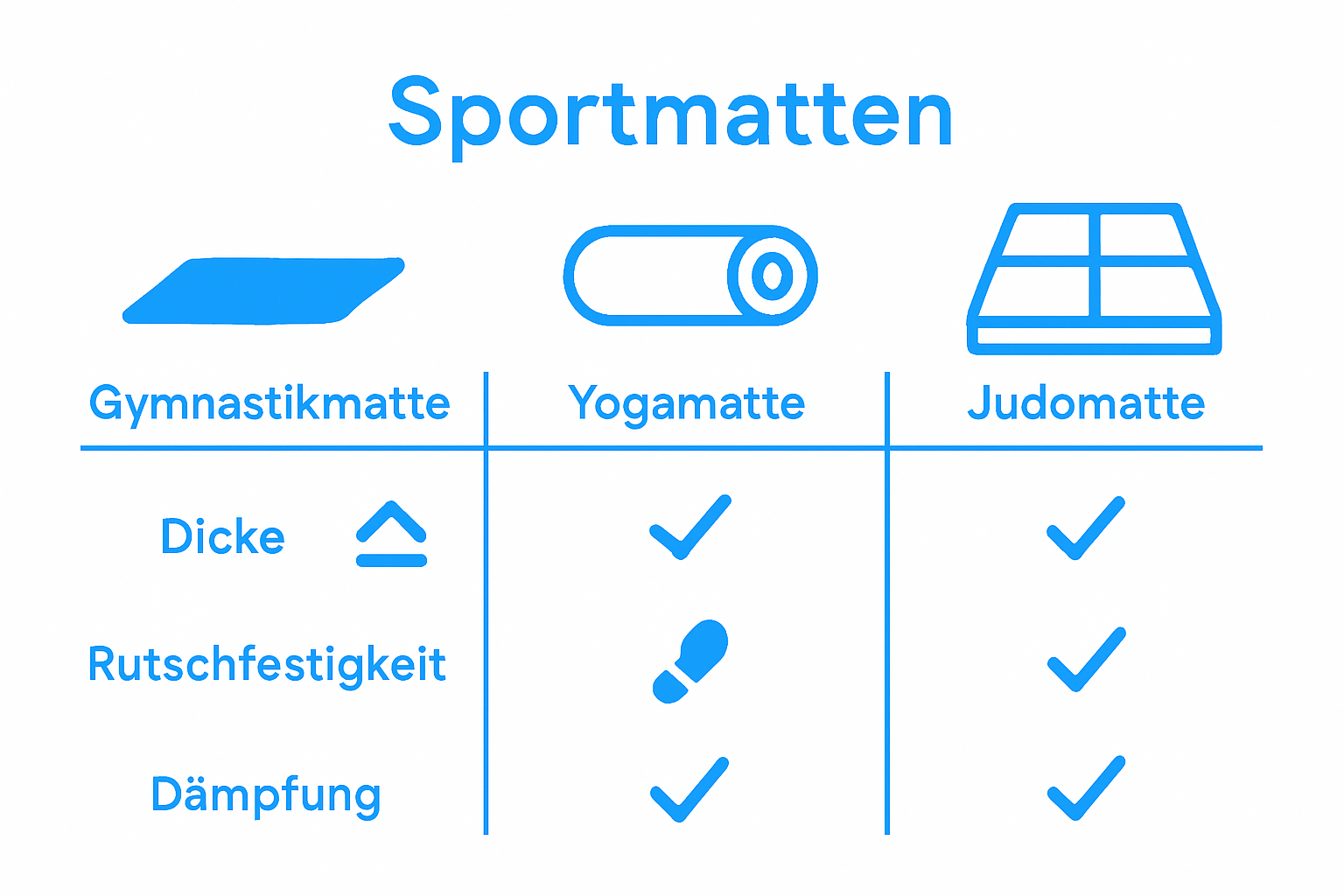 Sportmatten

| Gymnastikmatte | Yogamatte | Judomatte |
|---|---|---|
| Dicke | ✓ | ✓ |
| Rutschfestigkeit | | ✓ |
| Dämpfung | ✓ | ✓ |