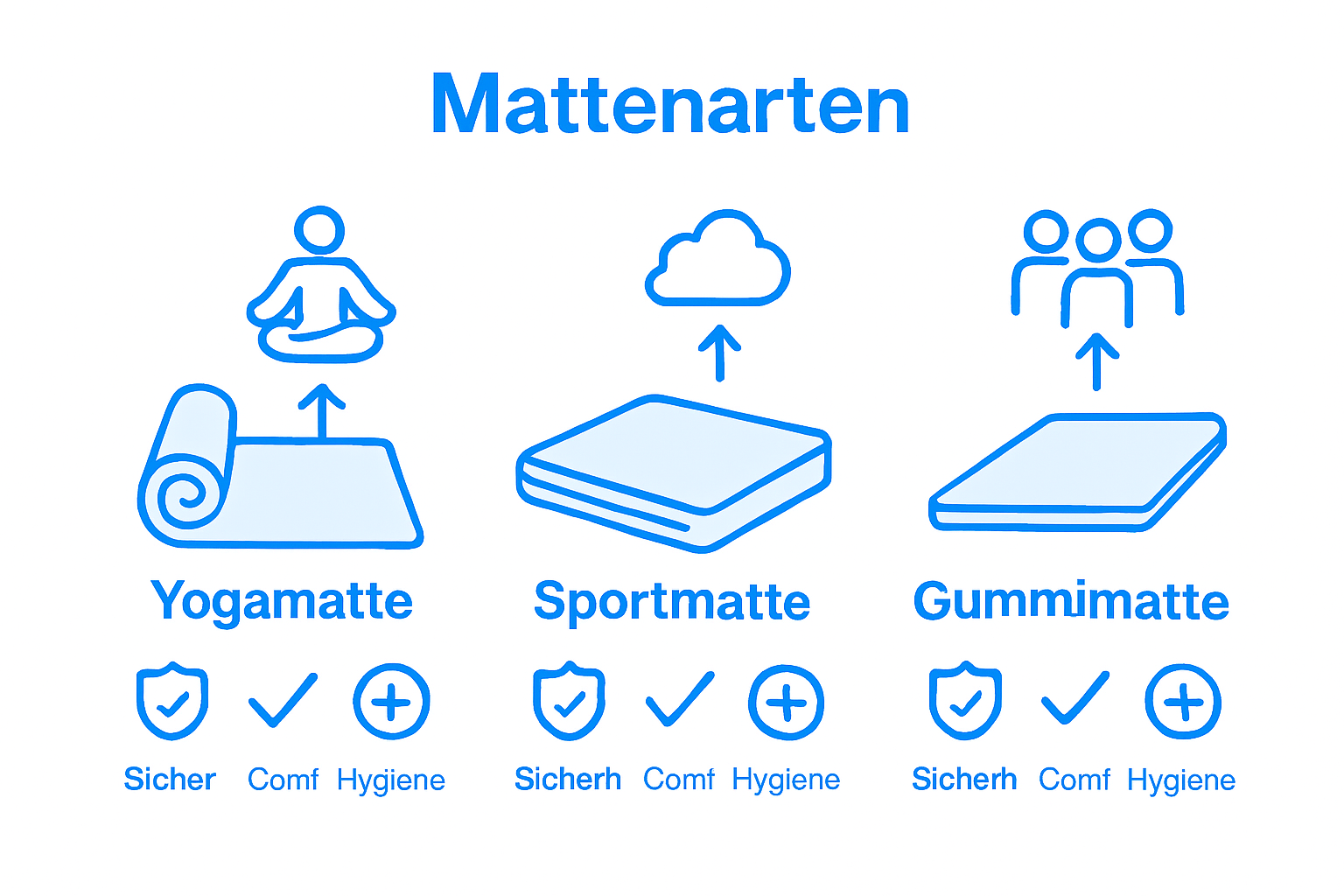 Mattenarten

Yogamatte

Sicher Comf Hygiene

Sportmatte

Sicherh Comf Hygiene

Gummimatte

Sicherh Comf Hygiene