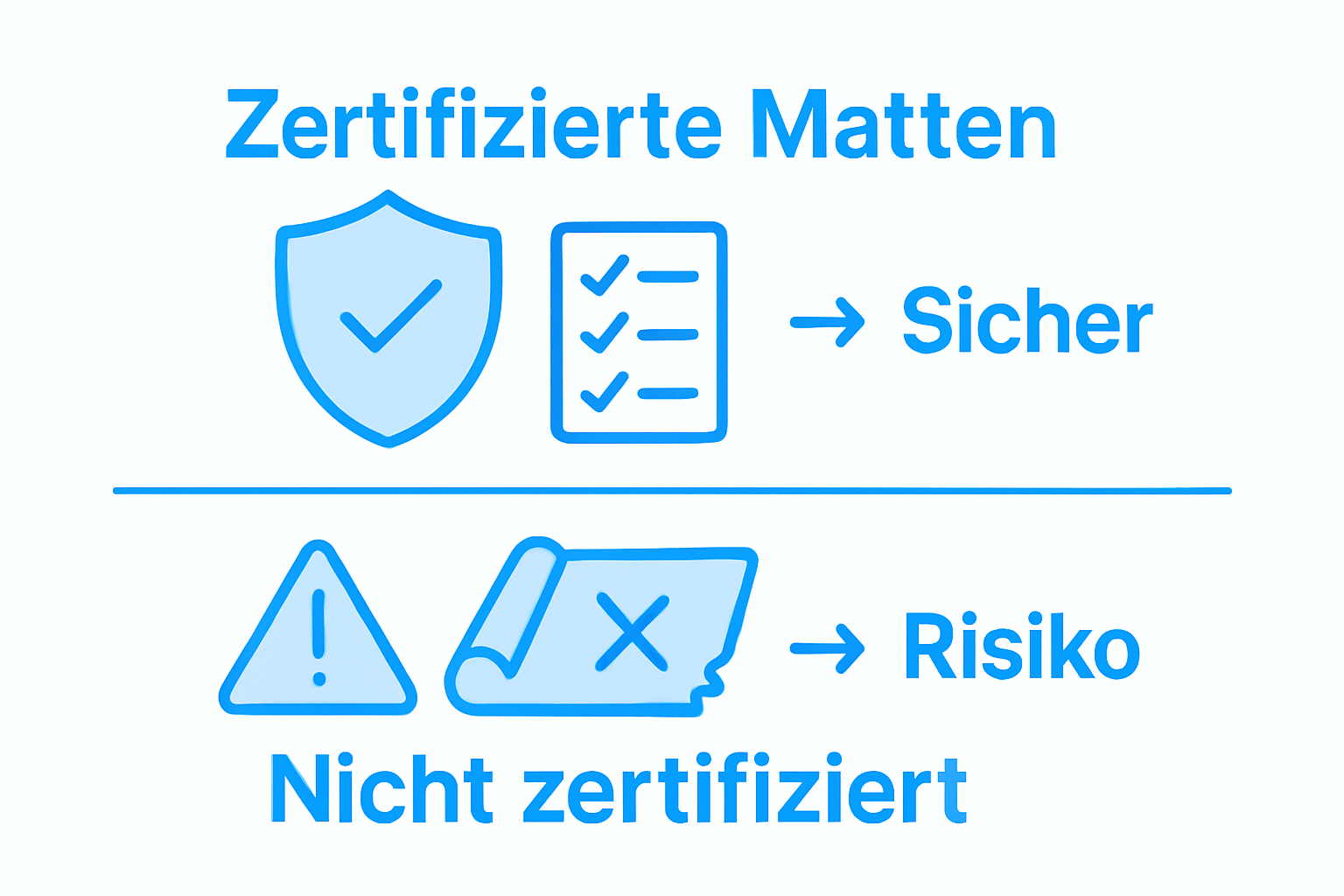 Zertifizierte Matten

→ Sicher

→ Risiko

Nicht zertifiziert