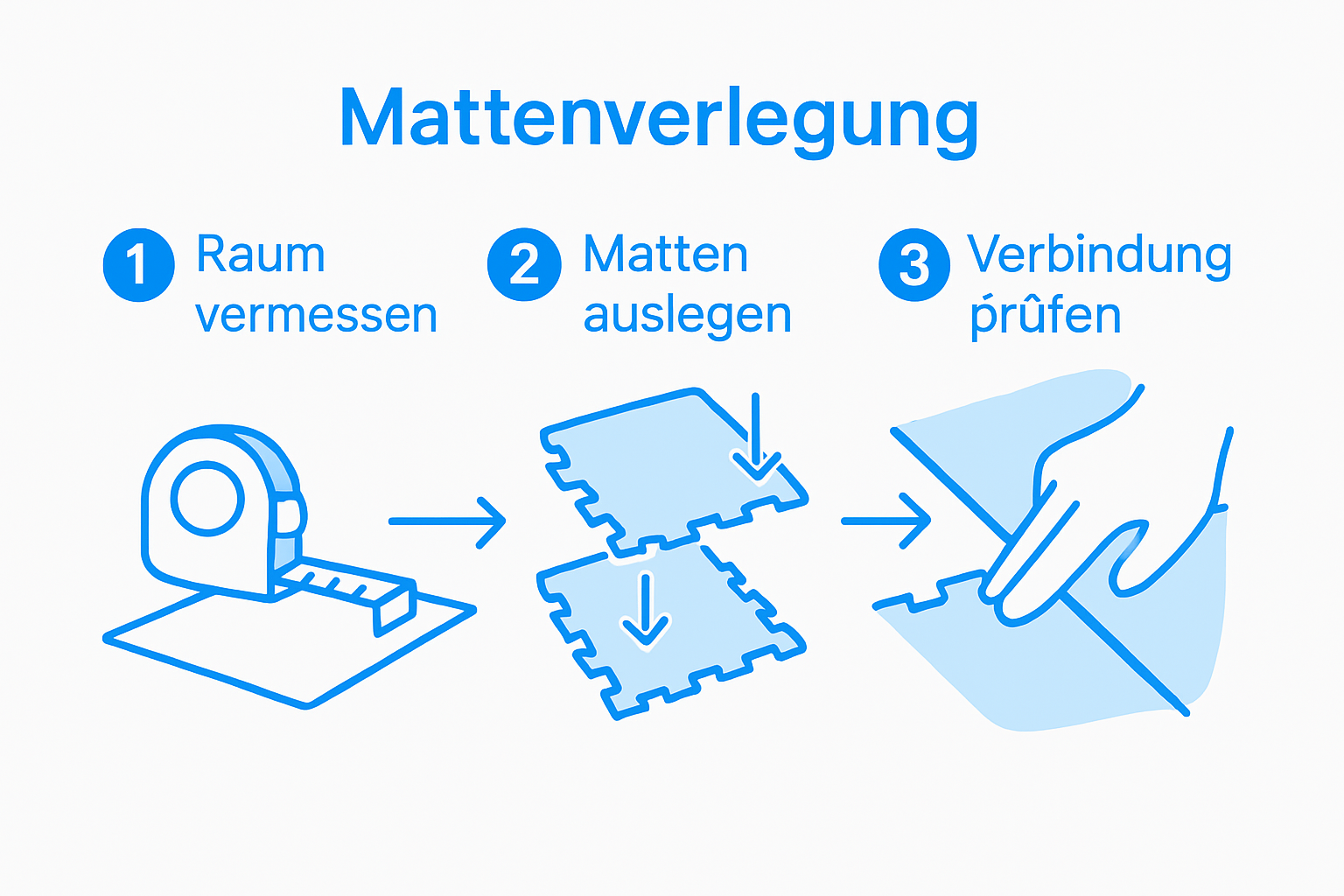 Mattenverlegung

1 Raum vermessen

2 Matten auslegen

3 Verbindung ṕrûfen