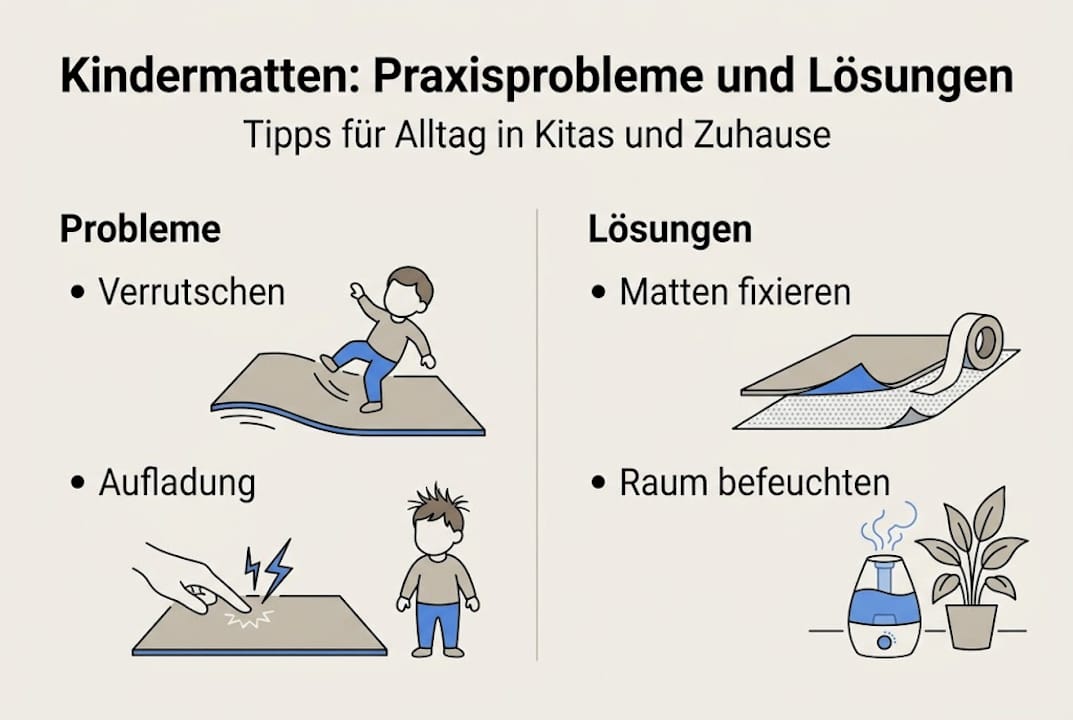 Kindermatten: Praxisprobleme und Lösungen
Tipps für Alltag in Kitas und Zuhause

Probleme
• Verrutschen
• Aufladung

Lösungen
• Matten fixieren
• Raum befeuchten