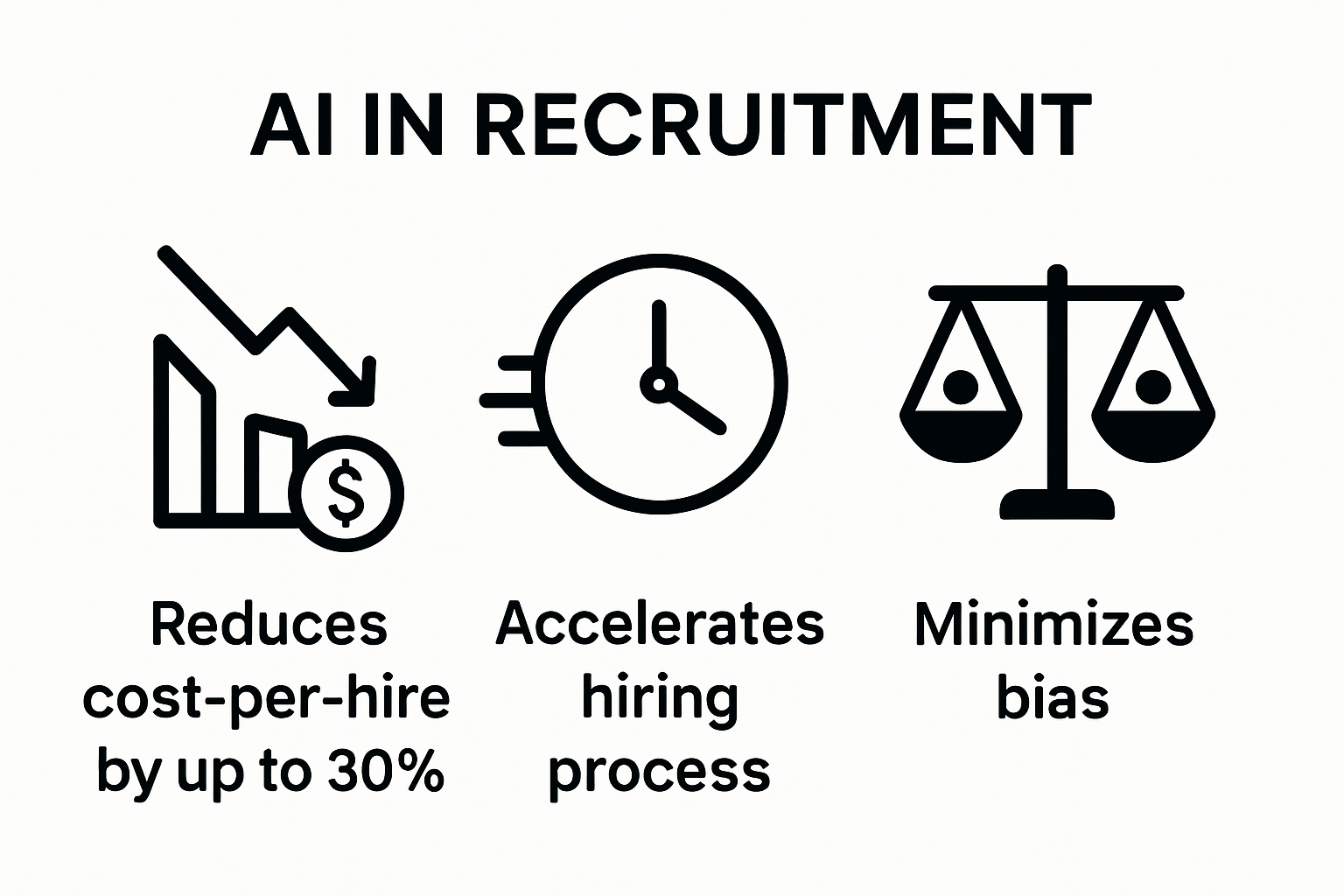 AI IN RECRUITMENT

$

Reduces cost-per-hire by up to 30%

Accelerates hiring process

Minimizes bias