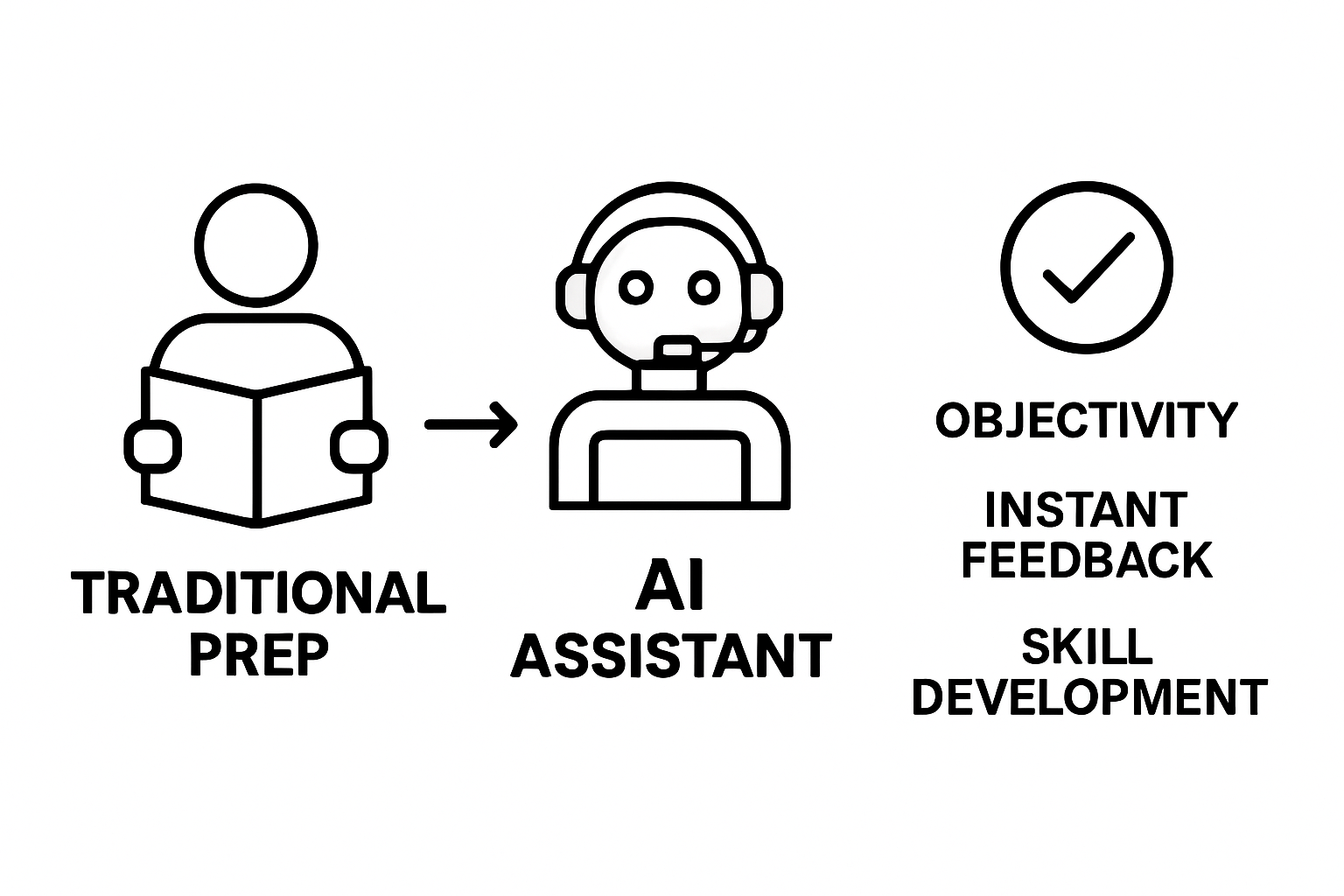 TRADITIONAL PREP

AI ASSISTANT

OBJECTIVITY

INSTANT FEEDBACK

SKILL DEVELOPMENT