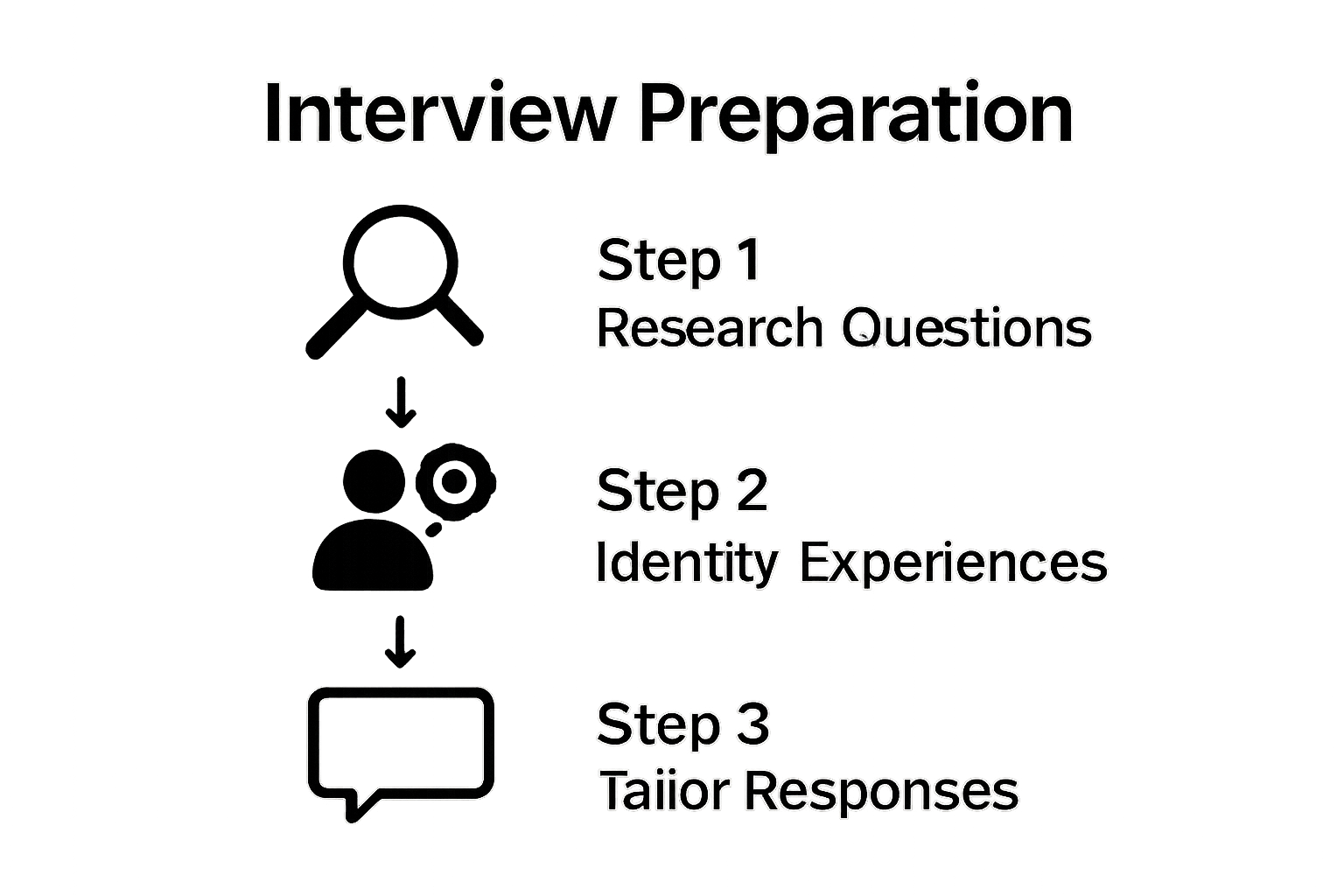 Interview Preparation

Step 1
Research Questions

Step 2
Identity Experiences

Step 3
Taiior Responses