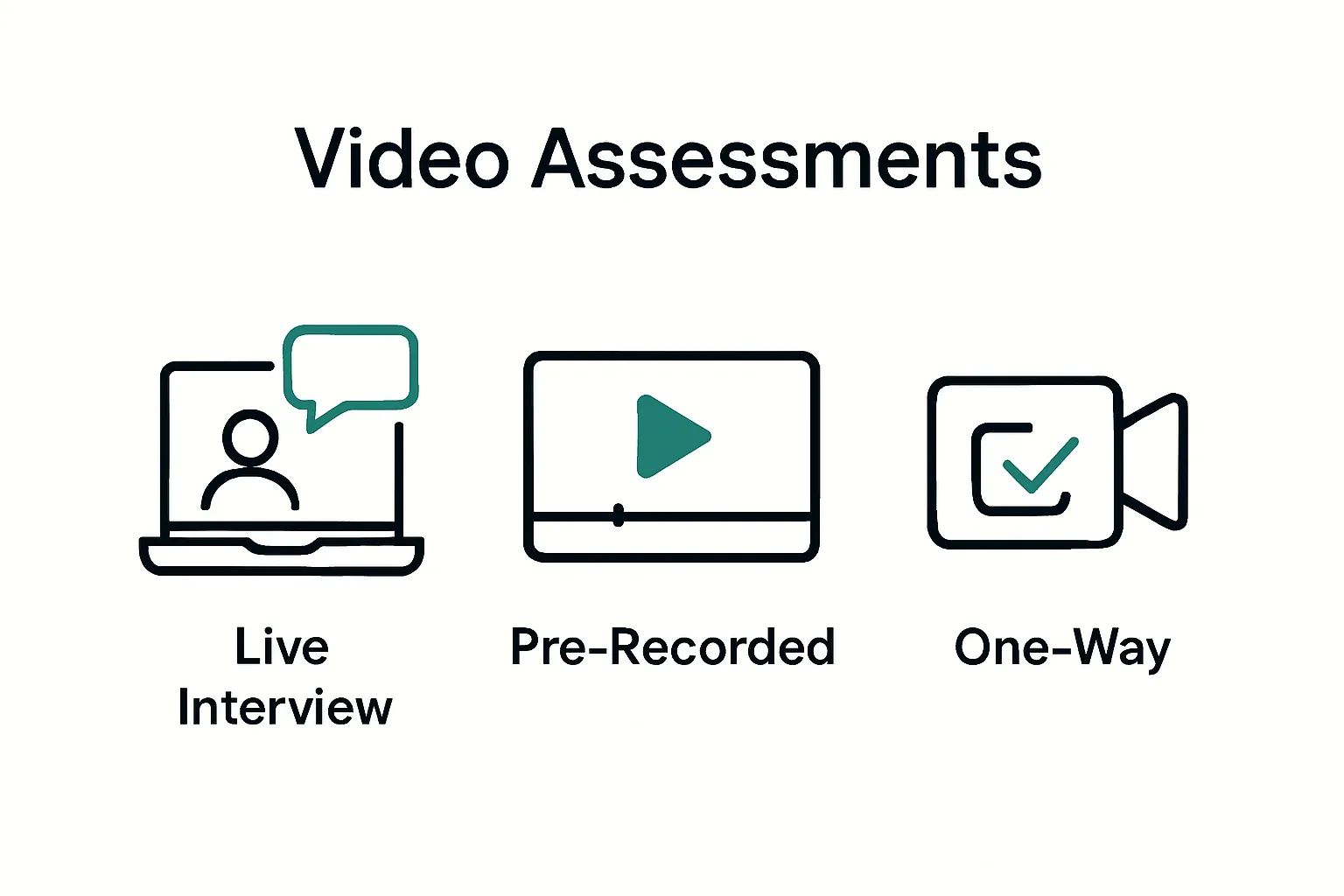 Video Assessments

Live Interview

Pre-Recorded

One-Way