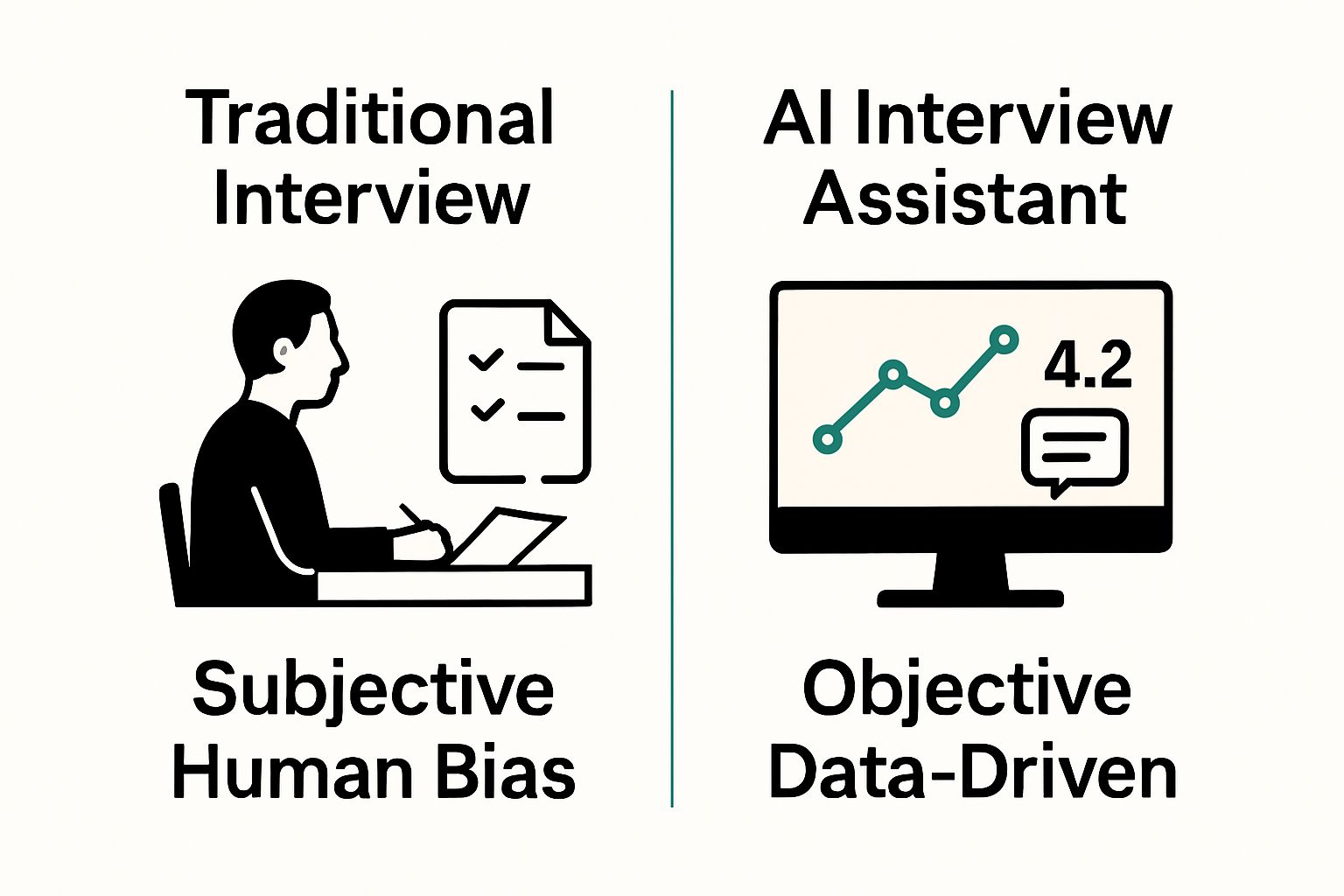 Traditional Interview

Subjective Human Bias

AI Interview Assistant

4.2

Objective Data-Driven