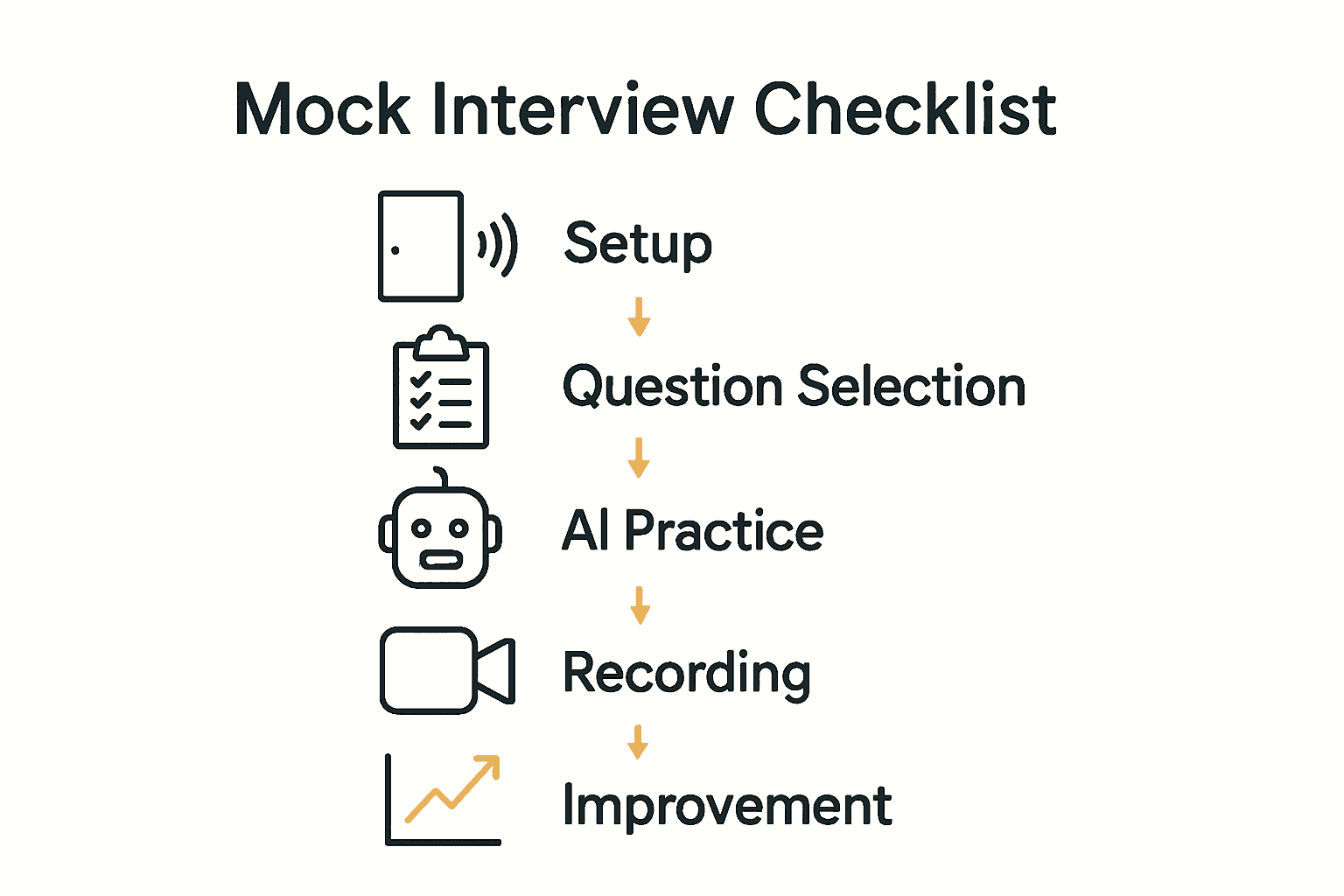 Mock Interview Checklist

Setup

Question Selection

AI Practice

Recording

Improvement