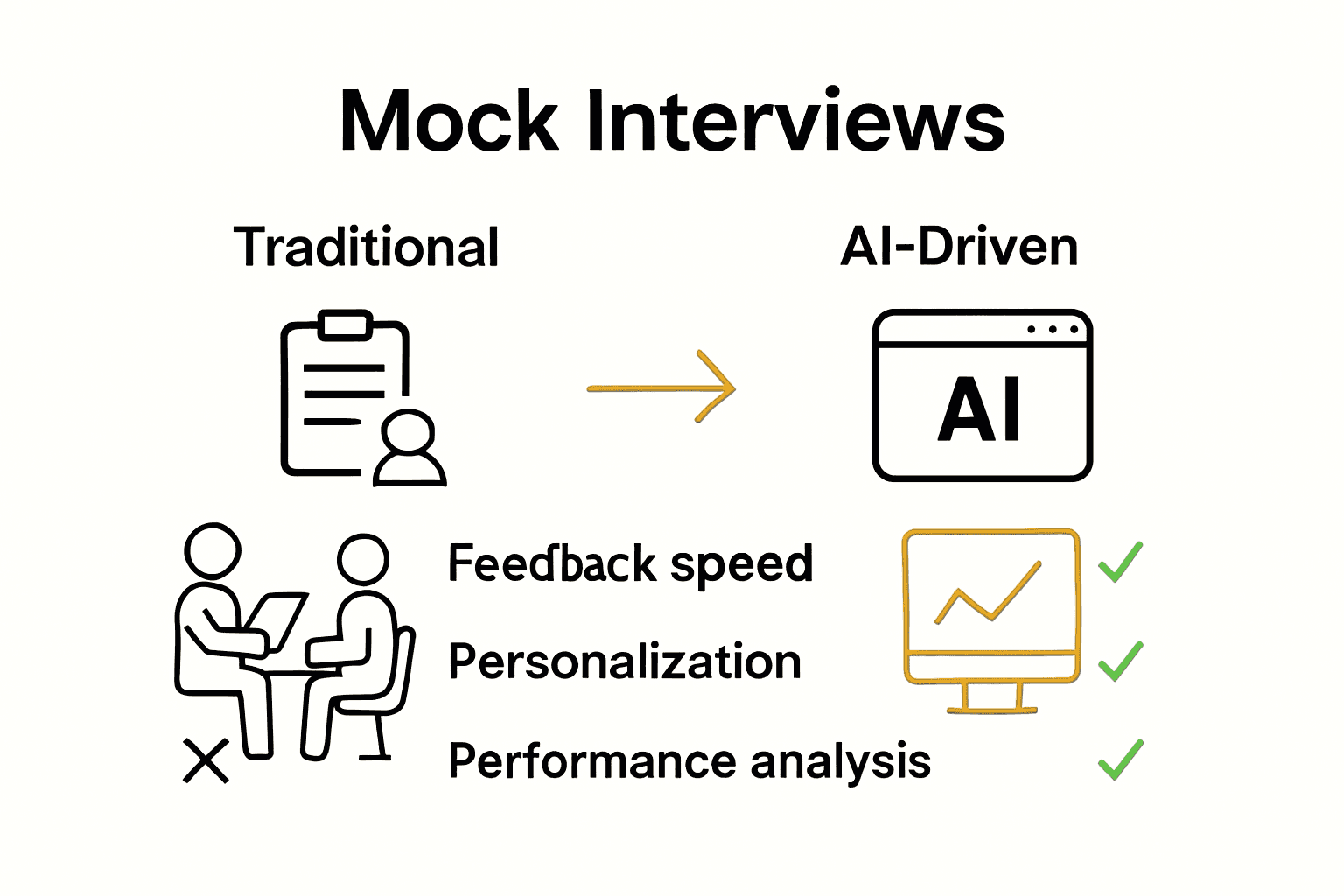 Mock Interviews

Traditional

AI-Driven

AI

Feedback speed

Personalization

Performance analysis