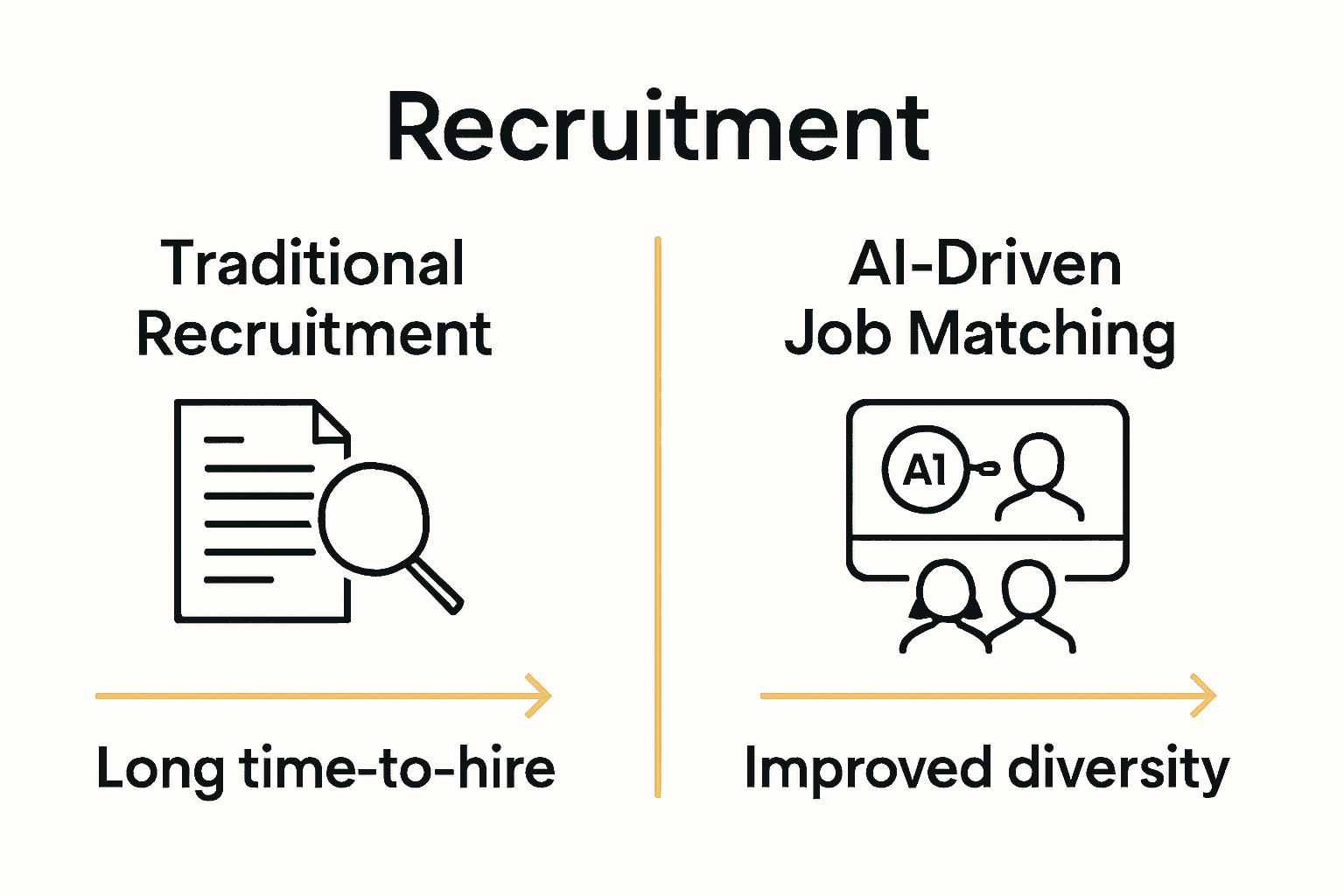 Recruitment

Traditional Recruitment

Long time-to-hire

AI-Driven Job Matching

A1

Improved diversity