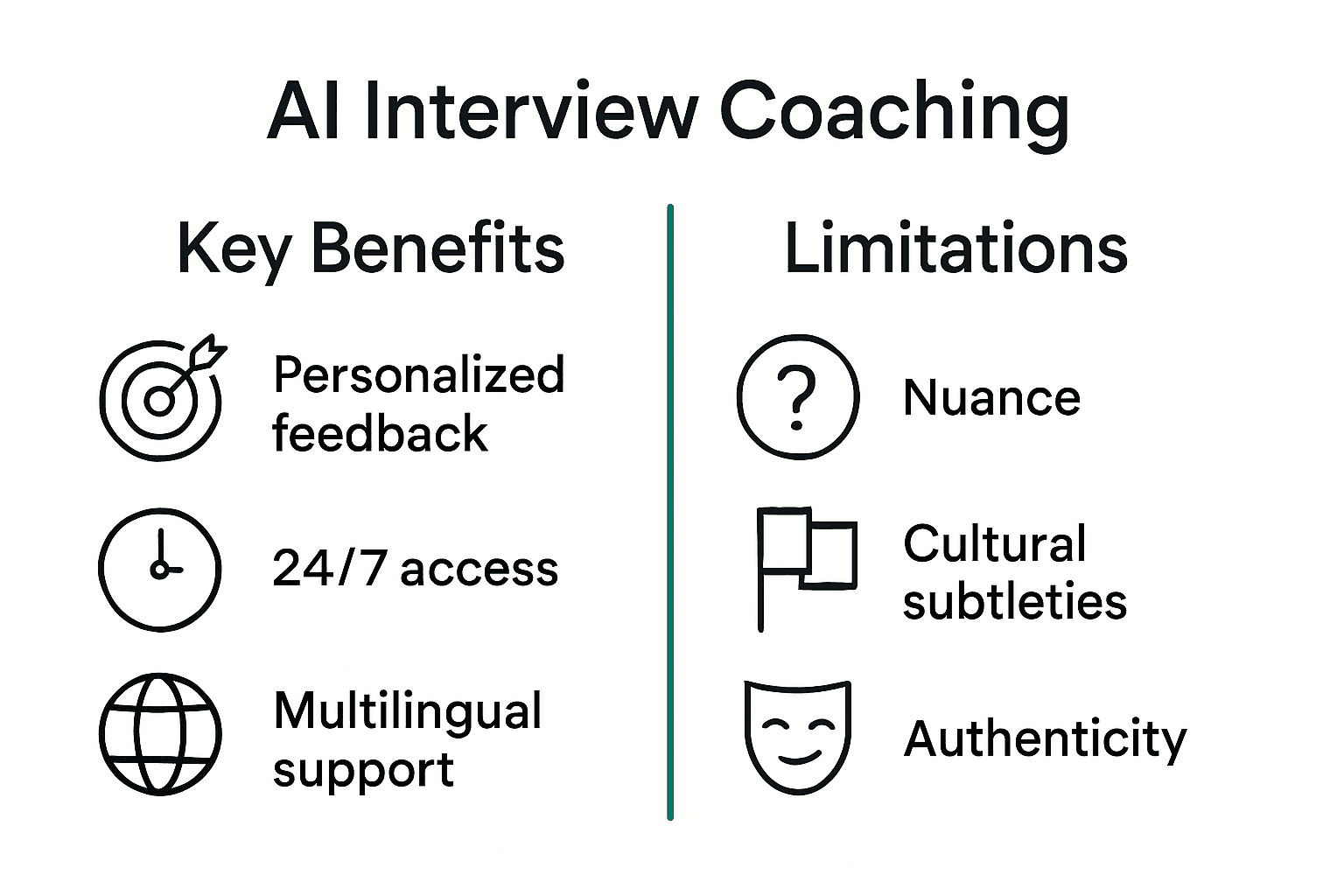 AI Interview Coaching

Key Benefits

Personalized feedback

24/7 access

Multilingual support

Limitations

?

Nuance

Cultural subtleties

Authenticity