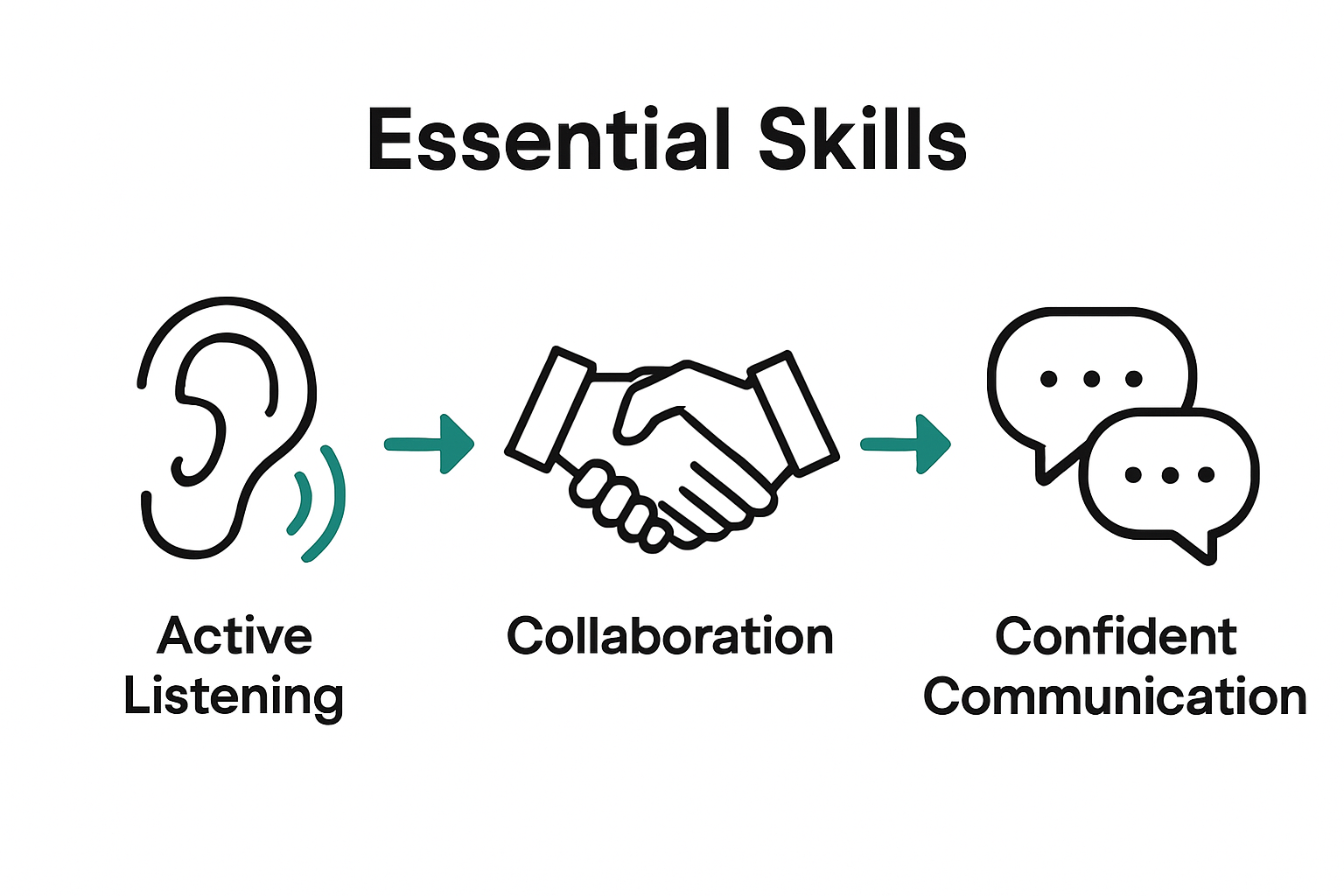 Essential Skills

Active Listening

Collaboration

Confident Communication