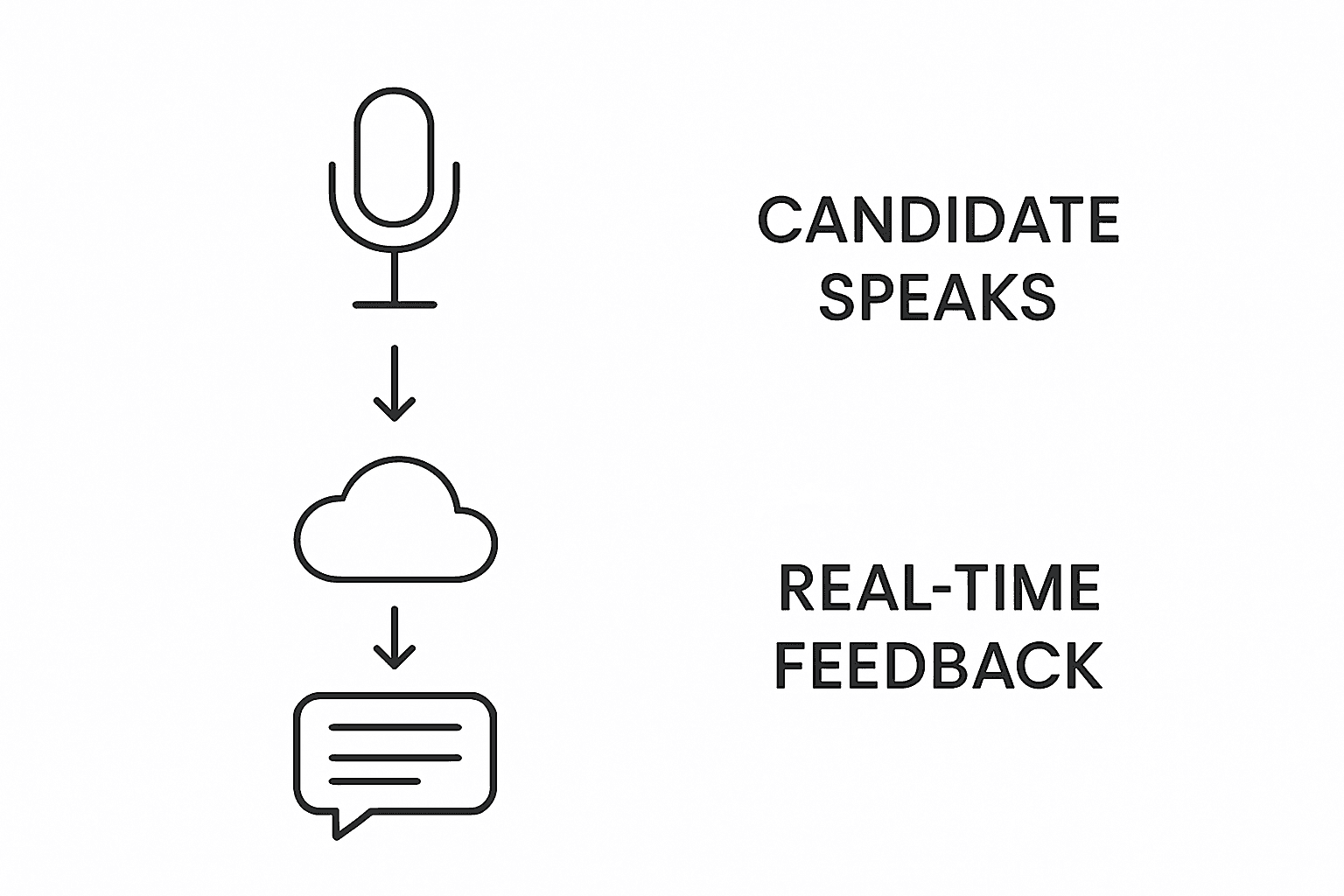 CANDIDATE SPEAKS

REAL-TIME FEEDBACK