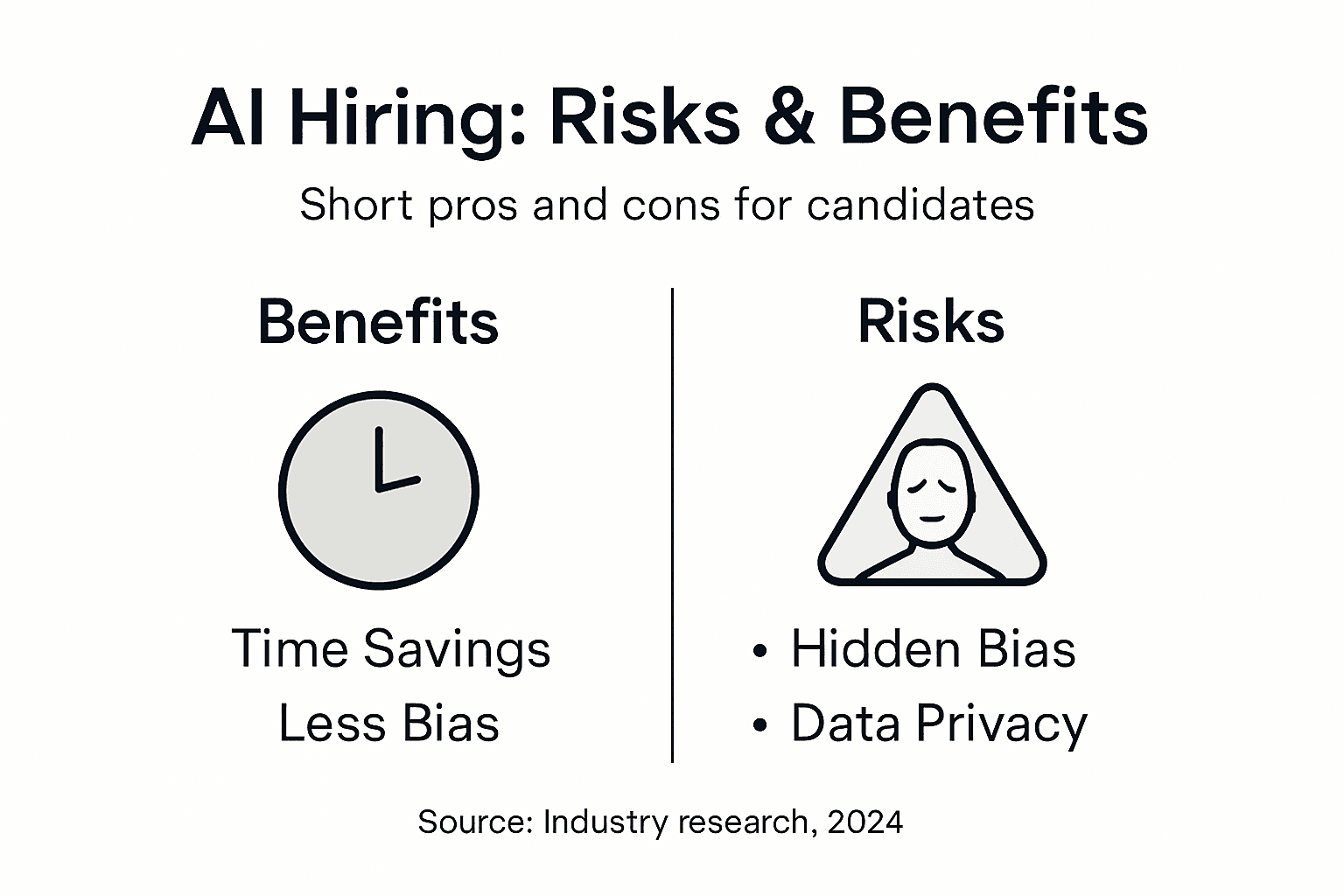 AI Hiring: Risks & Benefits

Short pros and cons for candidates

Benefits

Time Savings
Less Bias

Risks

• Hidden Bias
• Data Privacy

Source: Industry research, 2024