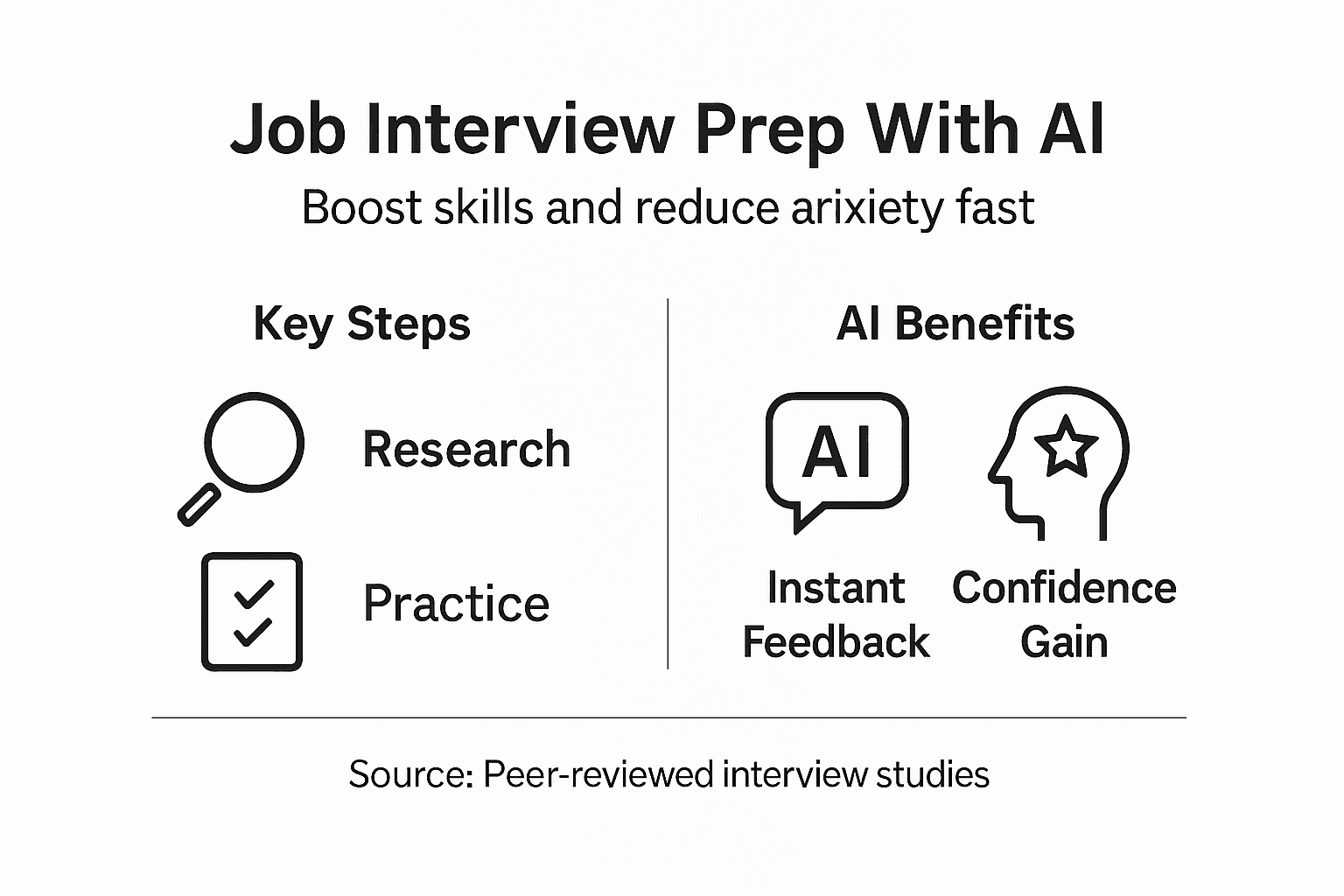 Job Interview Prep With AI

Boost skills and reduce arixiety fast

Key Steps

Research

Practice

AI Benefits

AI

Instant Feedback

Confidence Gain

Source: Peer-reviewed interview studies