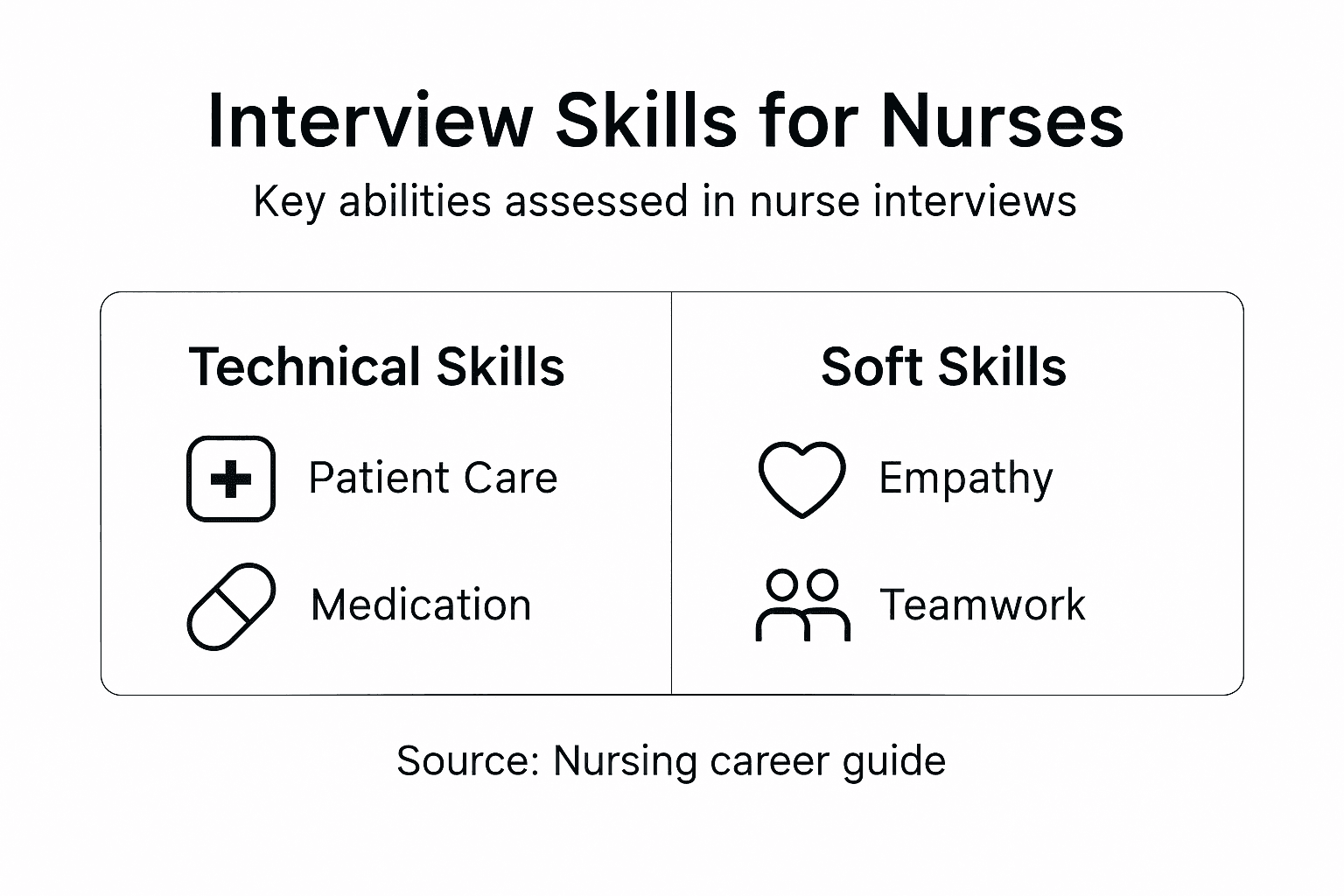 Interview Skills for Nurses

Key abilities assessed in nurse interviews

Technical Skills

Patient Care

Medication

Soft Skills

Empathy

Teamwork

Source: Nursing career guide