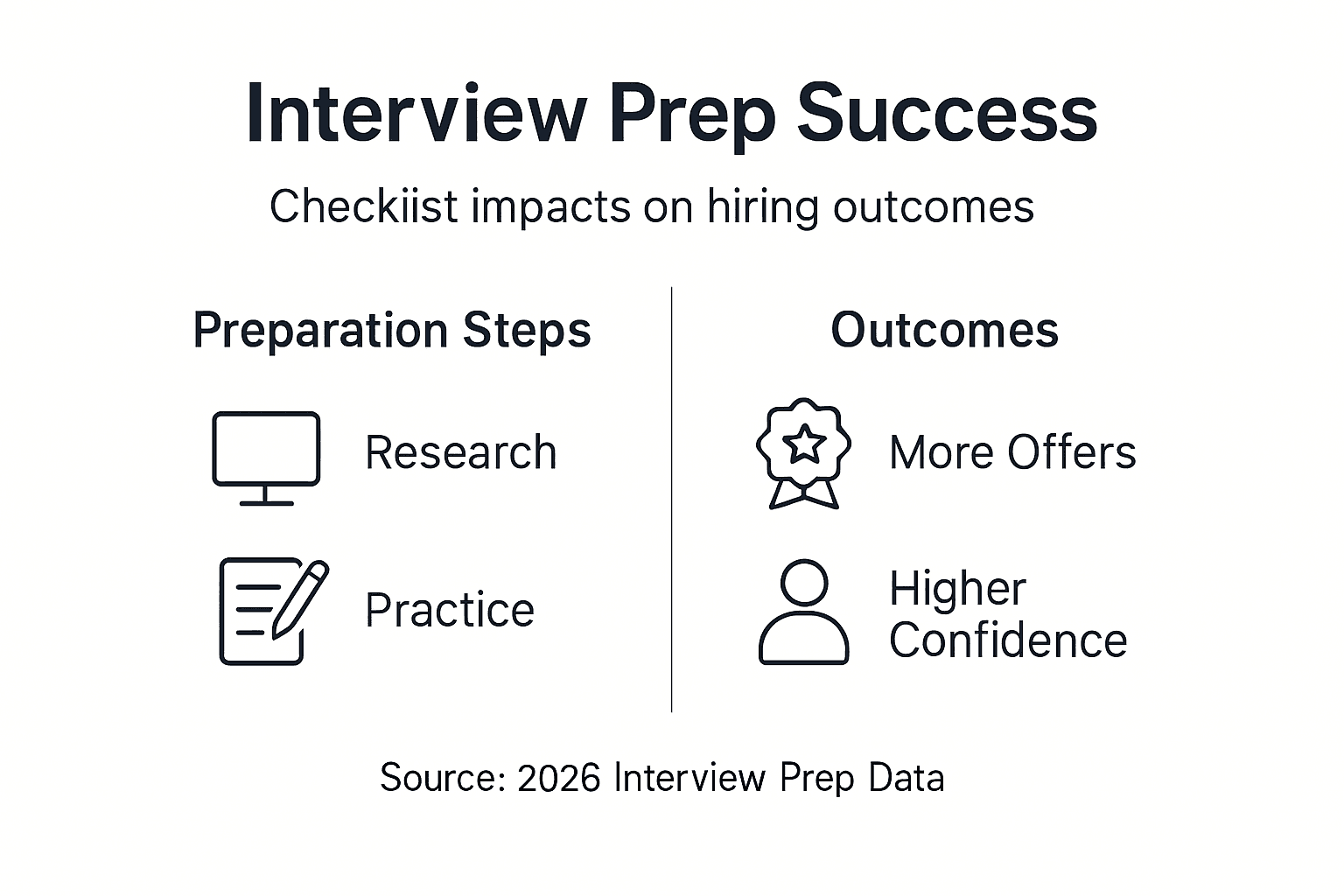 Interview Prep Success

Checkiist impacts on hiring outcomes

Preparation Steps

Research

Practice

Outcomes

More Offers

Higher Confidence

Source: 2026 Interview Prep Data