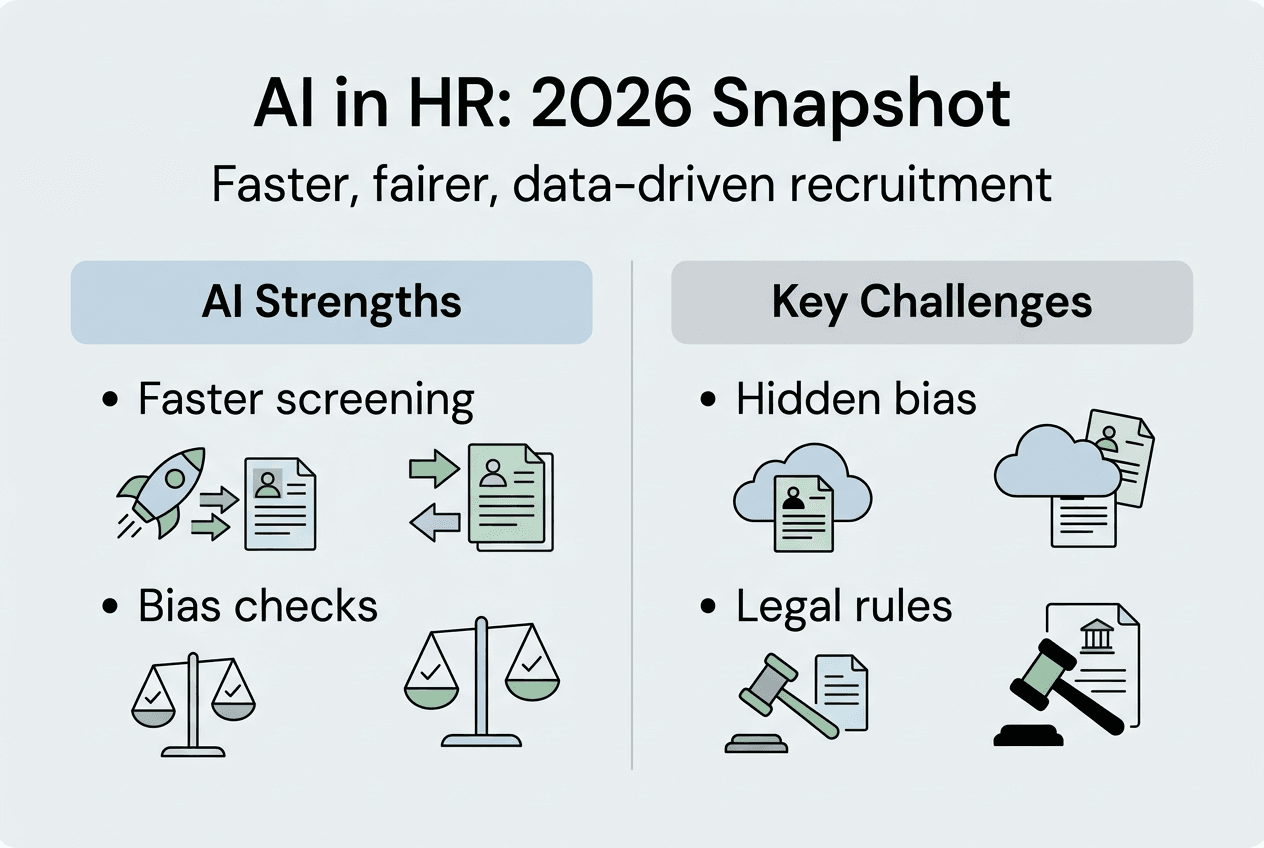 AI in HR: 2026 Snapshot

Faster, fairer, data-driven recruitment

AI Strengths

• Faster screening

• Bias checks

Key Challenges

• Hidden bias

• Legal rules