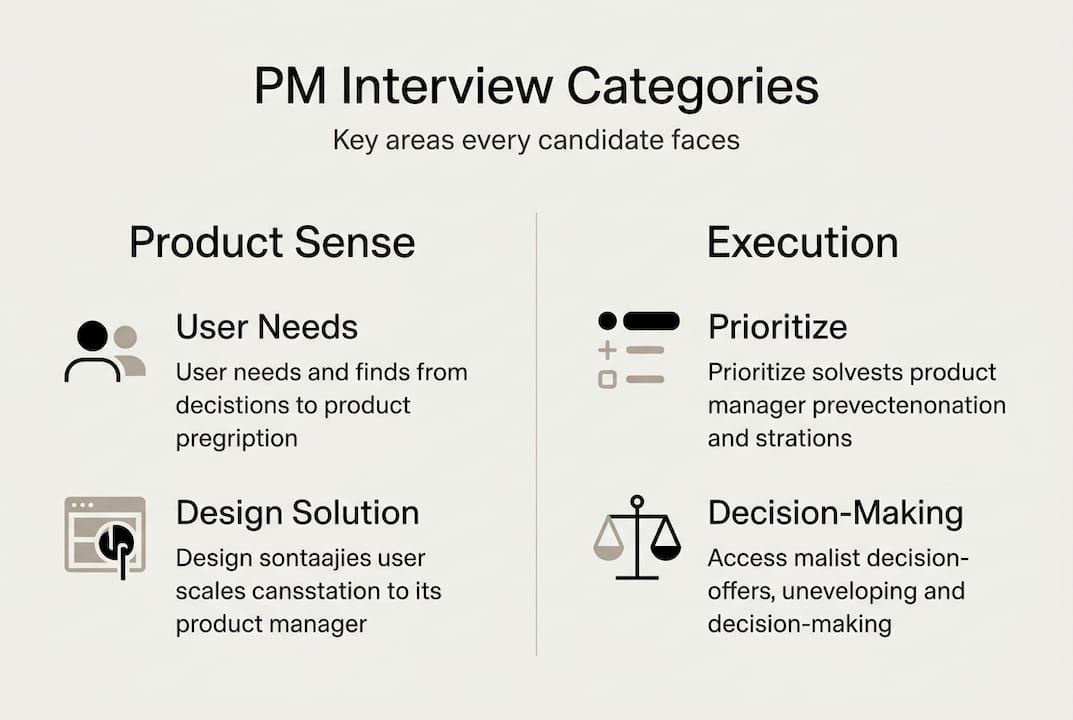 PM Interview Categories

Key areas every candidate faces

Product Sense

User Needs

User needs and finds from decistions to product pregription

Design Solution

Design sontaajies user scales cansstation to its product manager

Execution

Prioritize

Prioritize solvests product manager prevectenonation and strations

Decision-Making

Access malist decision-offers, uneveloping and decision-making