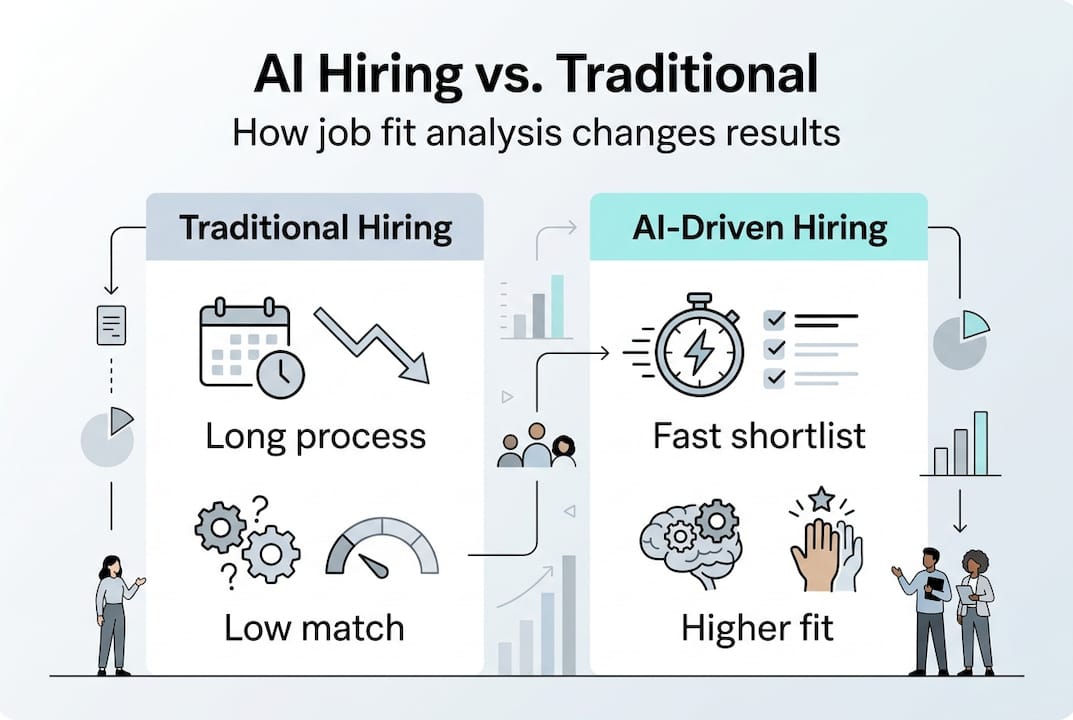 AI Hiring vs. Traditional
How job fit analysis changes results

Traditional Hiring

Long process

Low match

AI-Driven Hiring

Fast shortlist

Higher fit