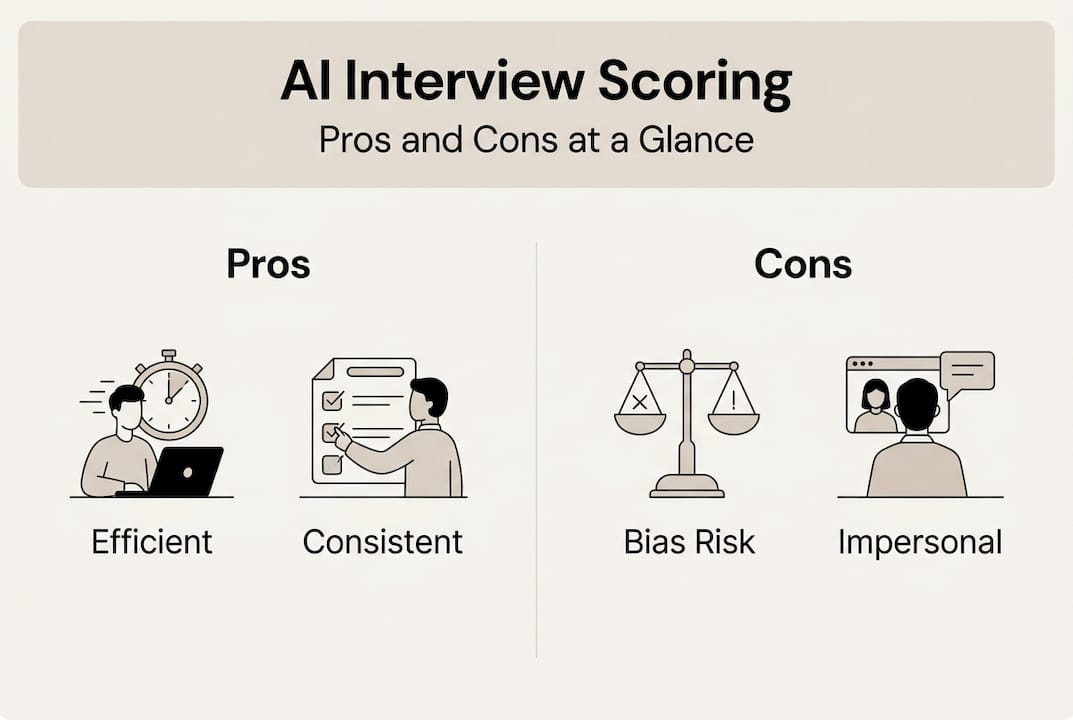 AI Interview Scoring

Pros and Cons at a Glance

Pros

Efficient

Consistent

Cons

Bias Risk

Impersonal