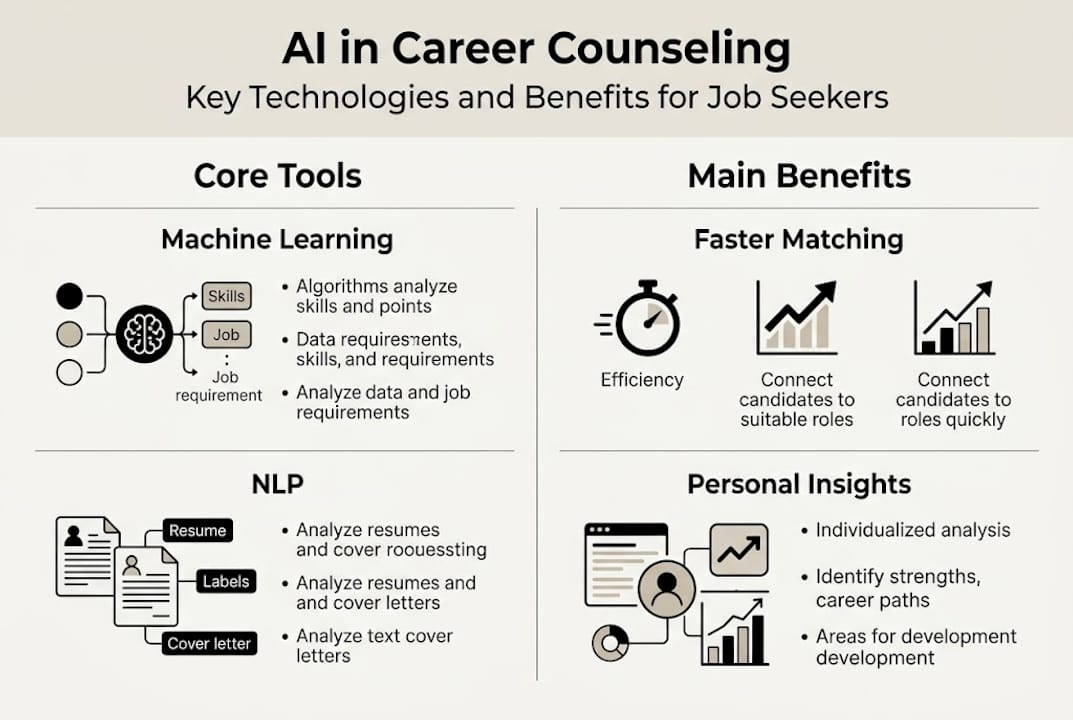 AI in Career Counseling
Key Technologies and Benefits for Job Seekers

Core Tools

Machine Learning

Skills
Job
:
Job requirement

• Algorithms analyze skills and points
• Data requirements, skills, and requirements
• Analyze data and job requirements

NLP

Resume
Labels
Cover letter

• Analyze resumes and cover roouessting
• Analyze resumes and and cover letters
• Analyze text cover letters

Main Benefits

Faster Matching

Efficiency
Connect candidates to suitable roles
Connect candidates to roles quickly

Personal Insights

• Individualized analysis
• Identify strengths, career paths
• Areas for development development