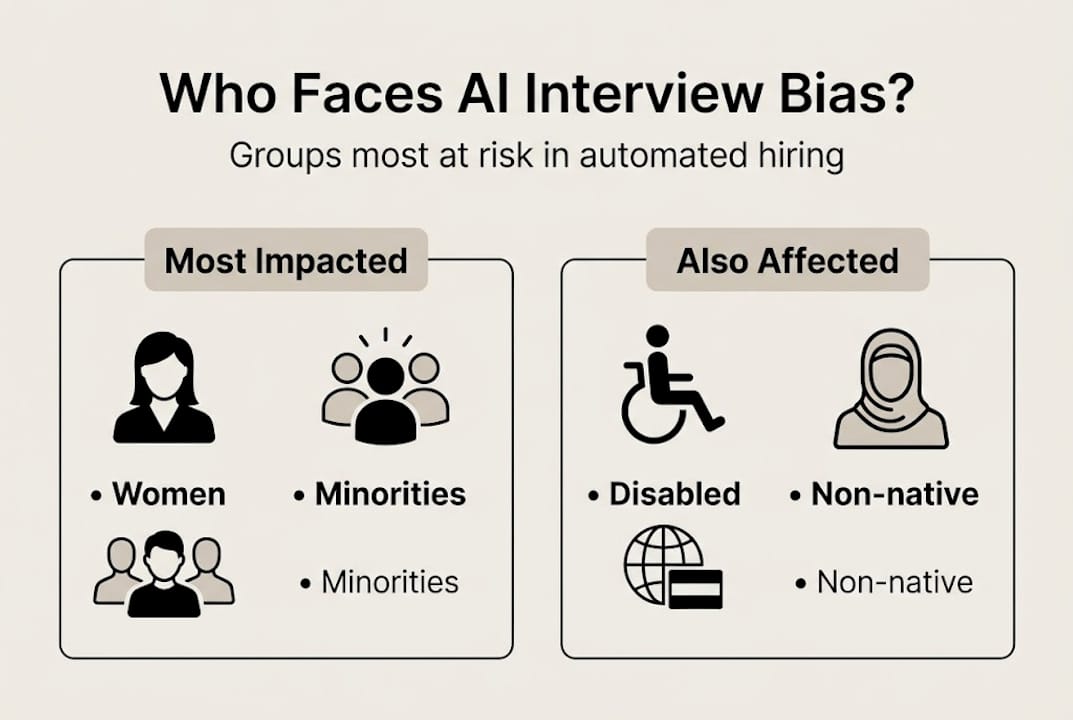 Who Faces AI Interview Bias?

Groups most at risk in automated hiring

Most Impacted

• Women

• Minorities

• Minorities

Also Affected

• Disabled

• Non-native

• Non-native