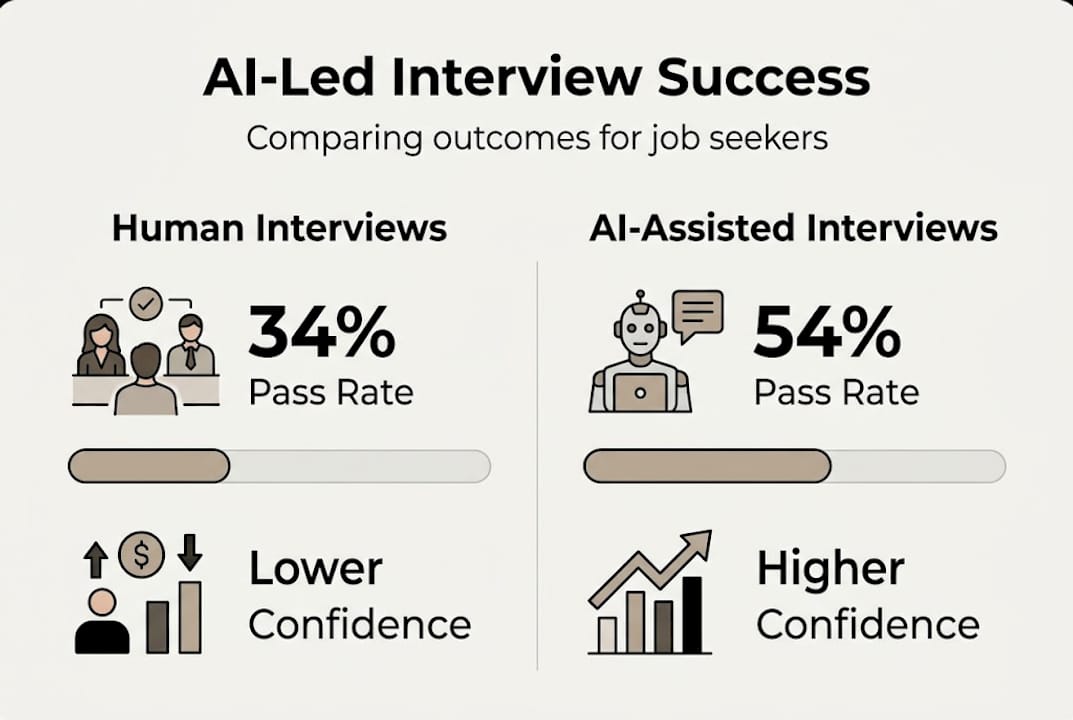 AI-Led Interview Success

Comparing outcomes for job seekers

Human Interviews

34%
Pass Rate

$

Lower
Confidence

AI-Assisted Interviews

54%
Pass Rate

Higher
Confidence