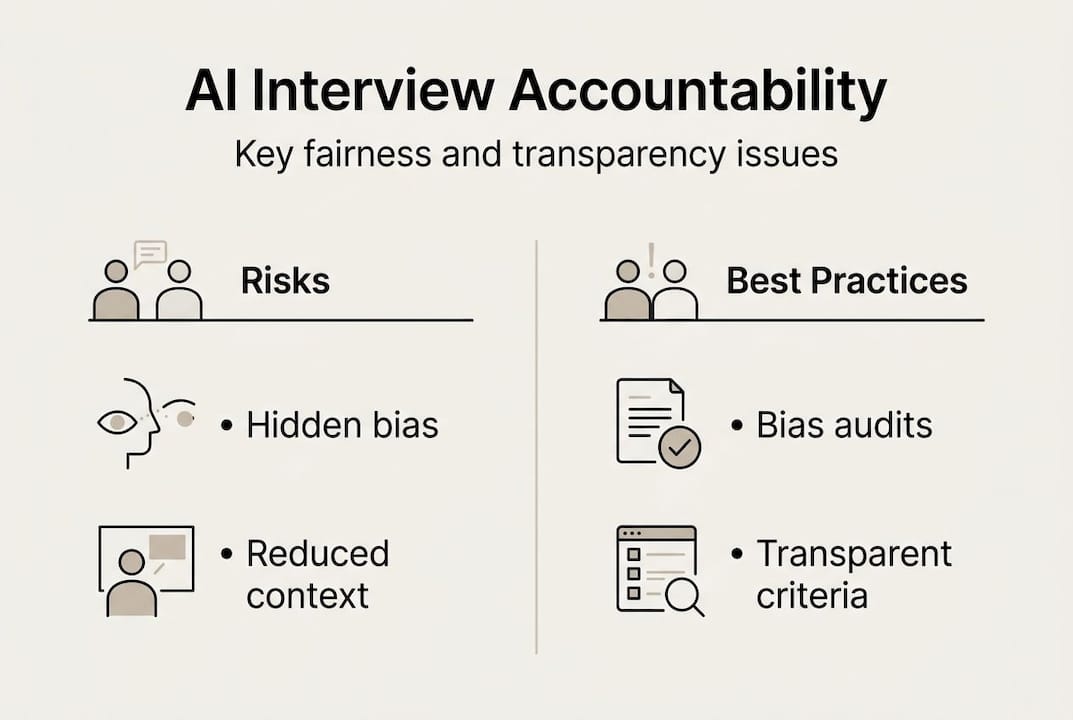 AI Interview Accountability

Key fairness and transparency issues

Risks

• Hidden bias

• Reduced context

Best Practices

• Bias audits

• Transparent criteria