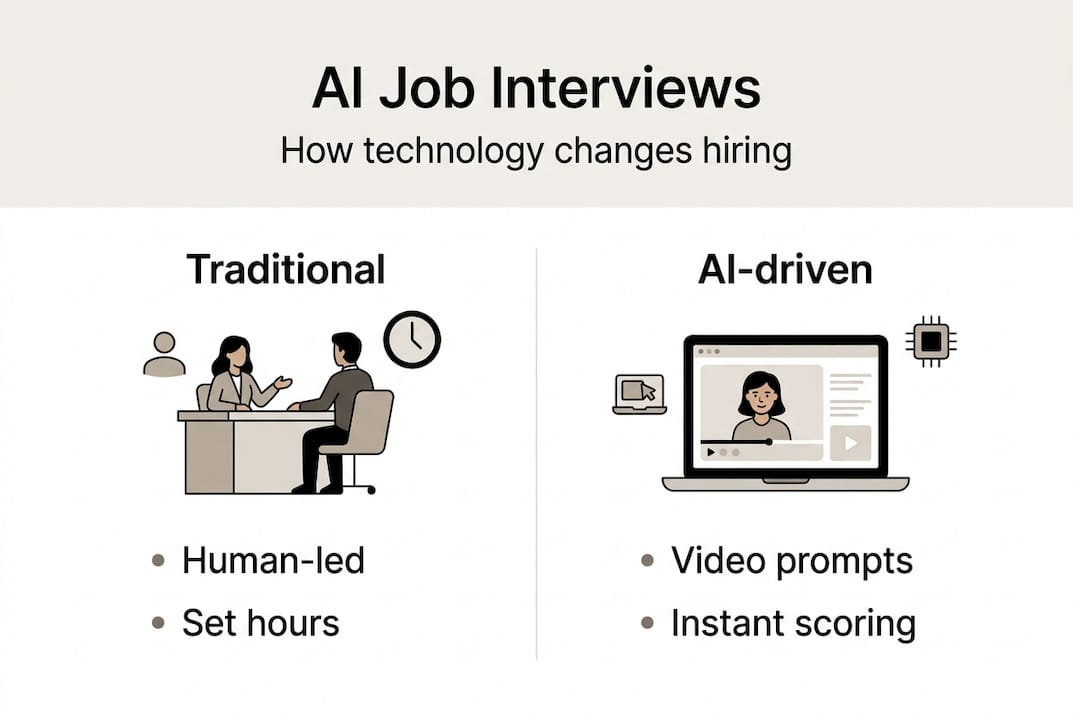 AI Job Interviews

How technology changes hiring

Traditional

• Human-led
• Set hours

AI-driven

• Video prompts
• Instant scoring