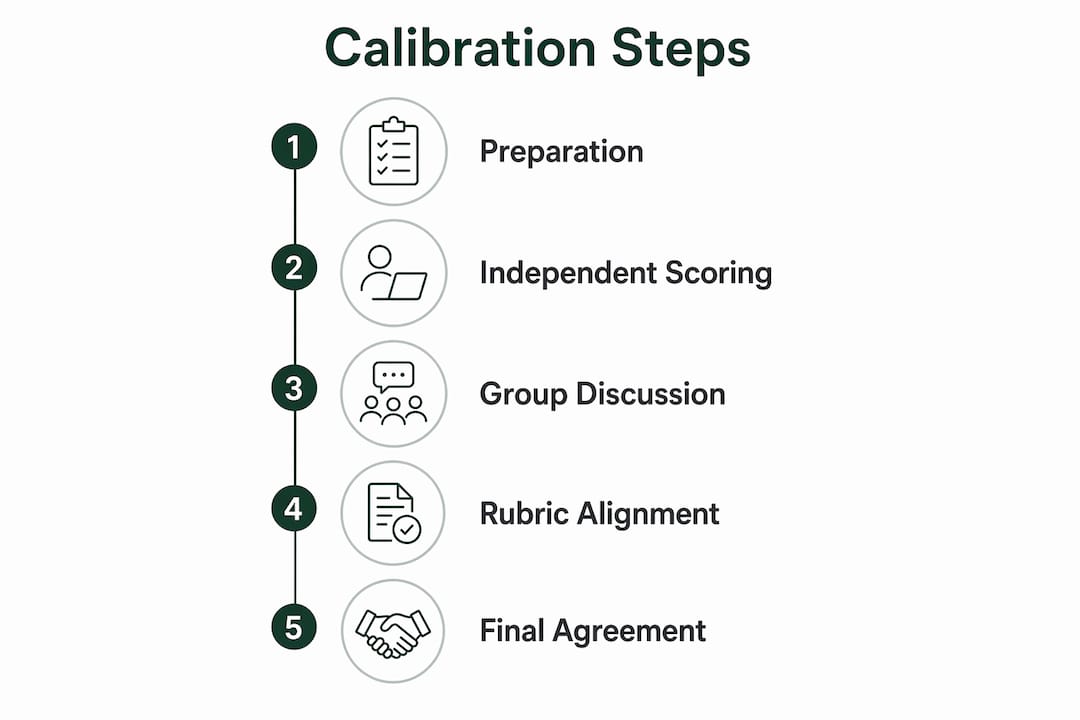 Calibration Steps

1 Preparation

2 Independent Scoring

3 Group Discussion

4 Rubric Alignment

5 Final Agreement