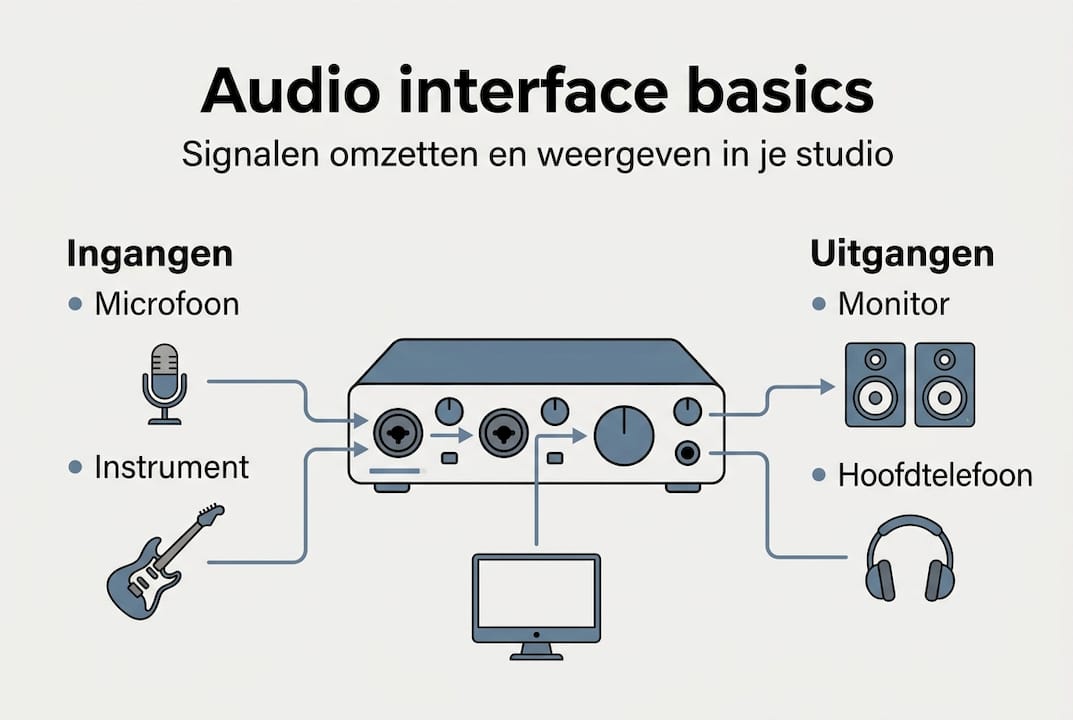 Audio interface basics

Signalen omzetten en weergeven in je studio

Ingangen

• Microfoon

• Instrument

Uitgangen

• Monitor

• Hoofdtelefoon