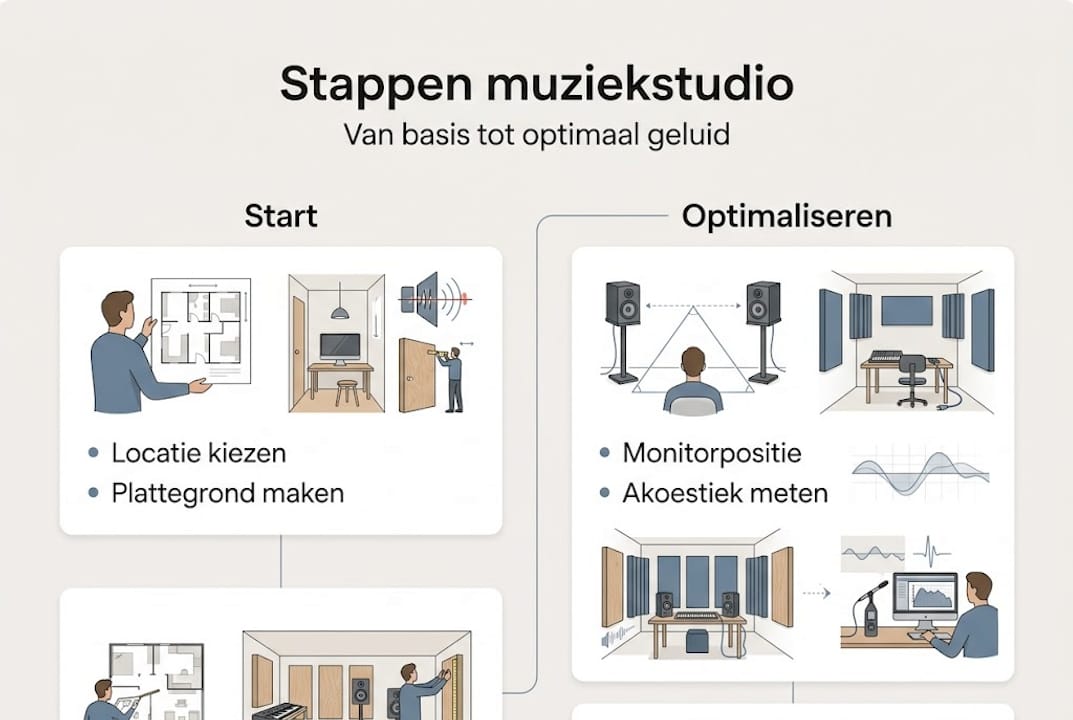 Stappen muziekstudio

Van basis tot optimaal geluid

Start

• Locatie kiezen
• Plattegrond maken

Optimaliseren

• Monitorpositie
• Akoestiek meten