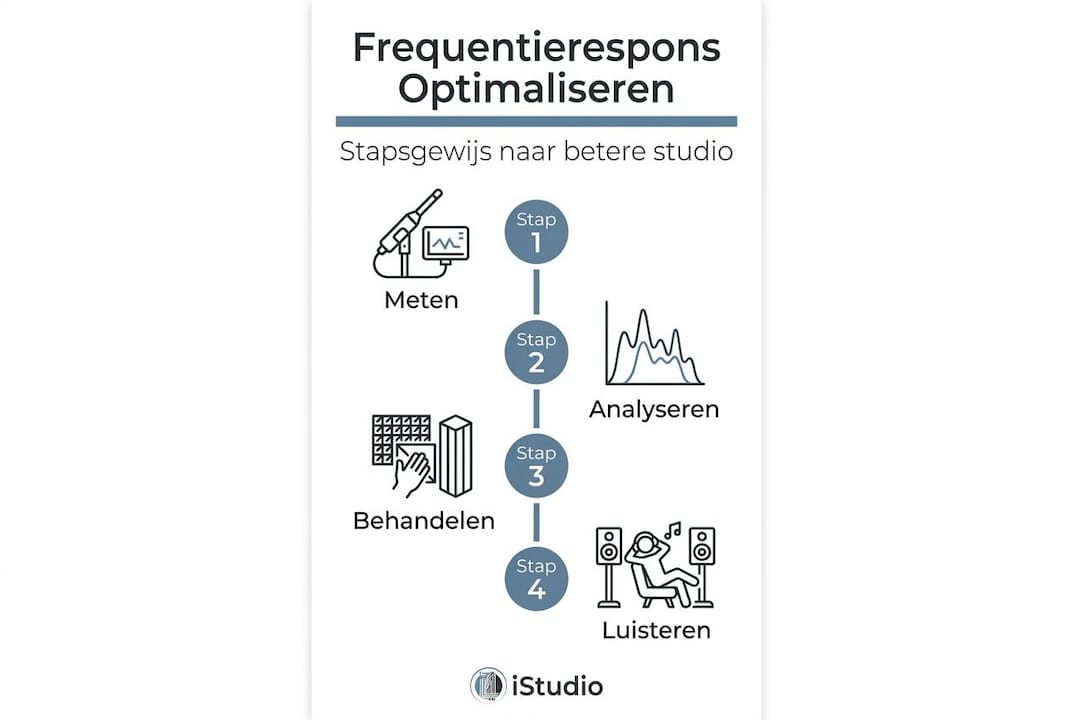 Frequentierespons Optimaliseren

Stapsgewijs naar betere studio

Stap 1

Meten

Stap 2

Analyseren

Stap 3

Behandelen

Stap 4

Luisteren

iStudio