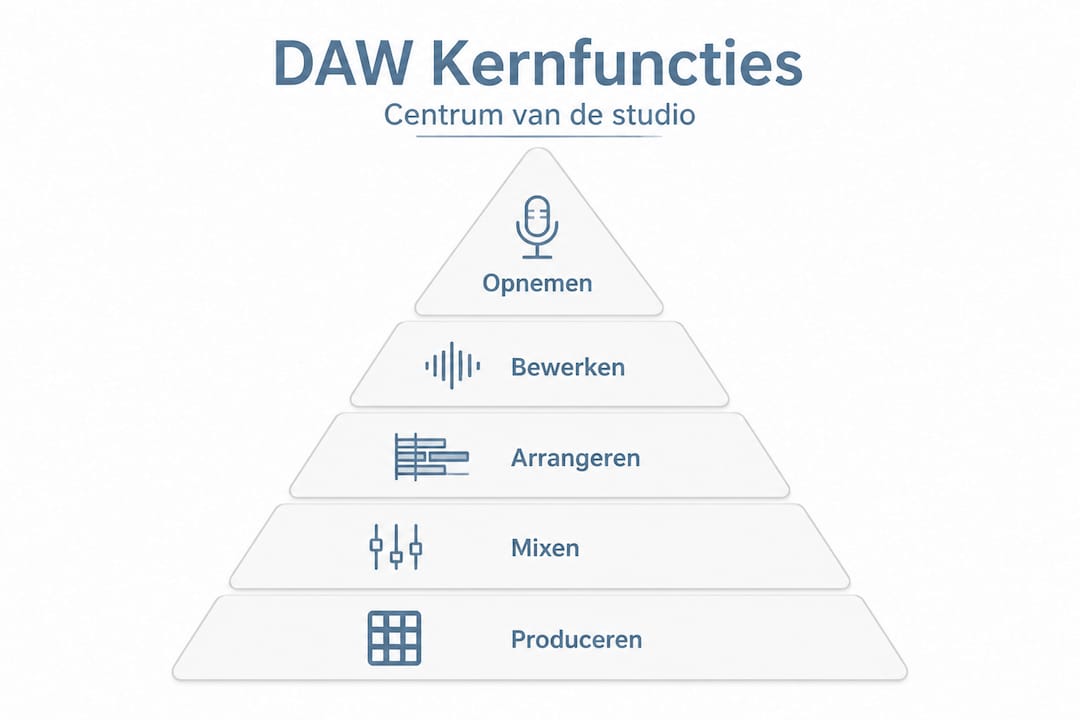 DAW Kernfuncties

Centrum van de studio

Opnemen

Bewerken

Arrangeren

Mixen

Produceren