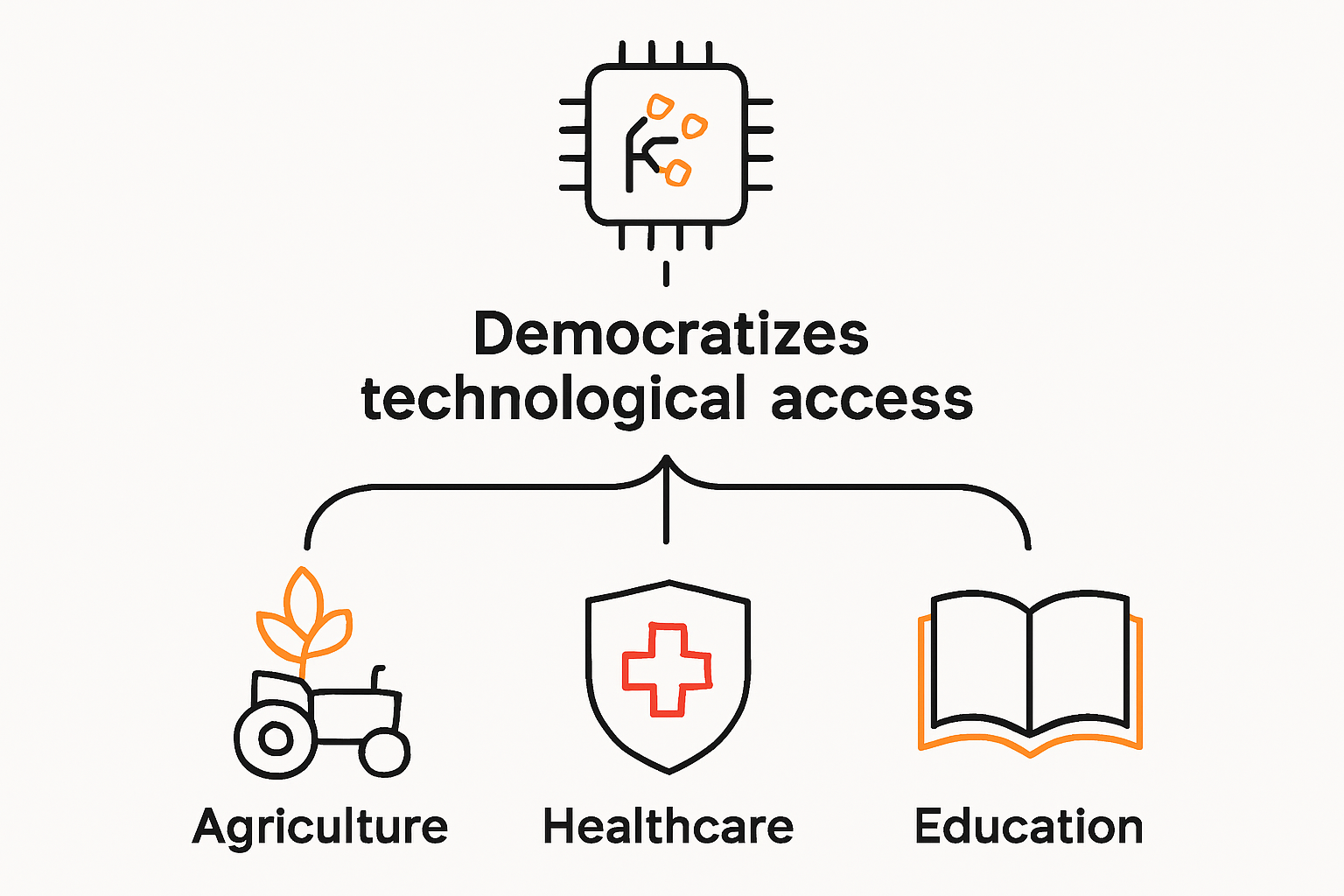 Democratizes technological access

Agriculture

Healthcare

Education