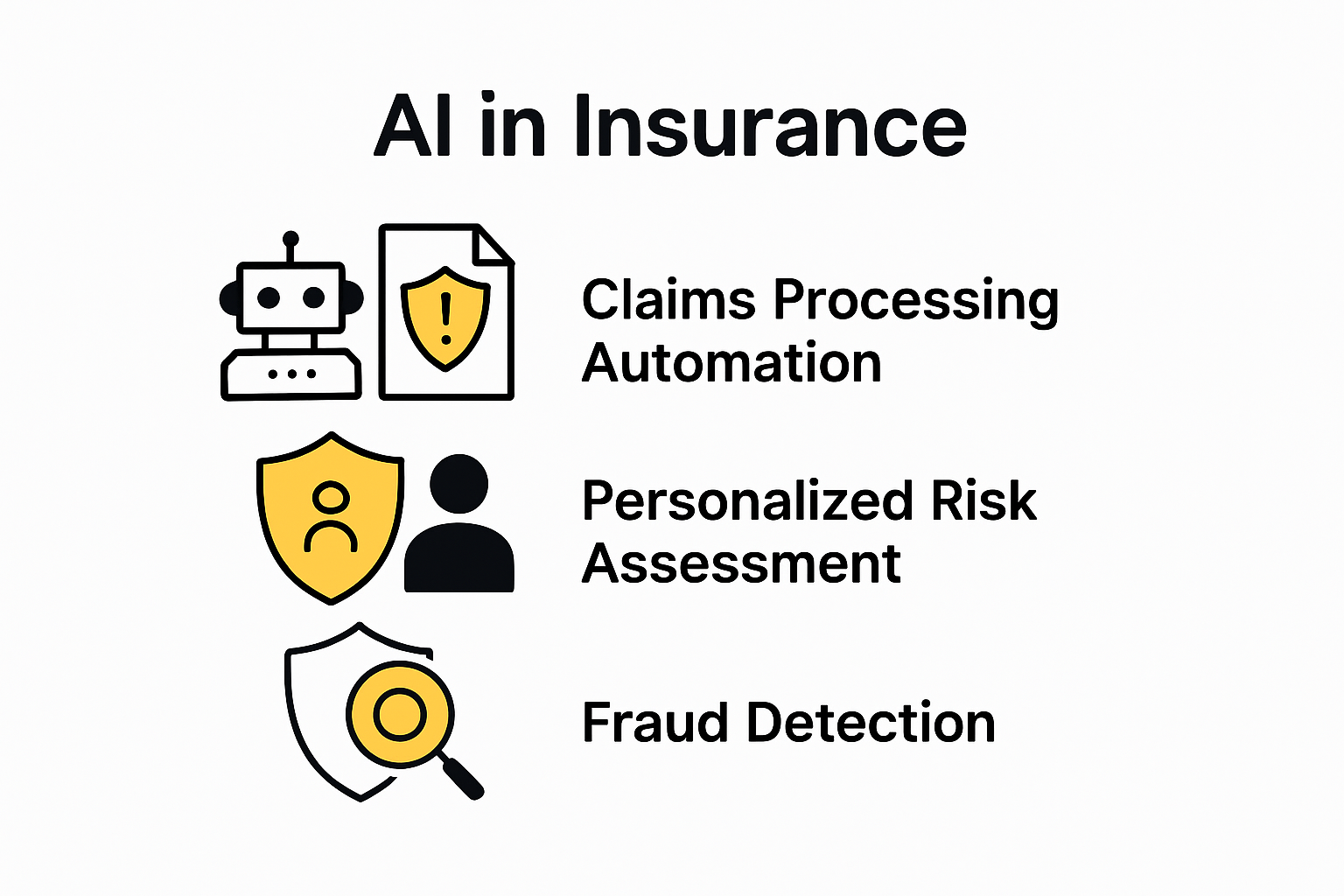 AI in Insurance

Claims Processing Automation

Personalized Risk Assessment

Fraud Detection